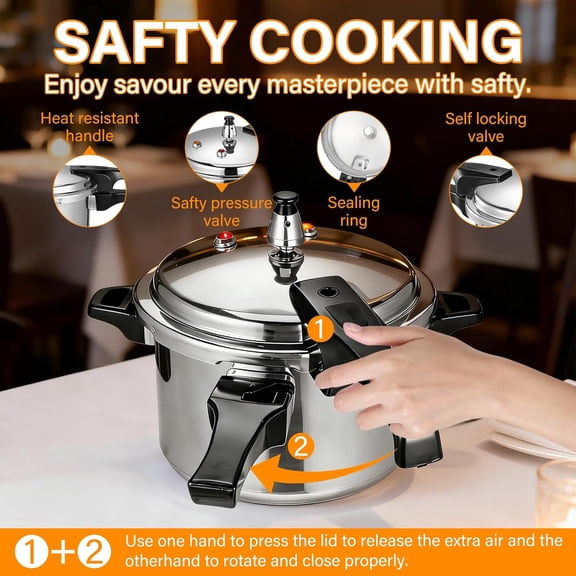 SAFTY COOKING
Enjoy savour every masterpiece with safty.

Heat resistant handle

Safty pressure valve

Sealing ring

Self locking valve

1

2

1+2 Use one hand to press the lid to release the extra air and the otherhand to rotate and close properly.