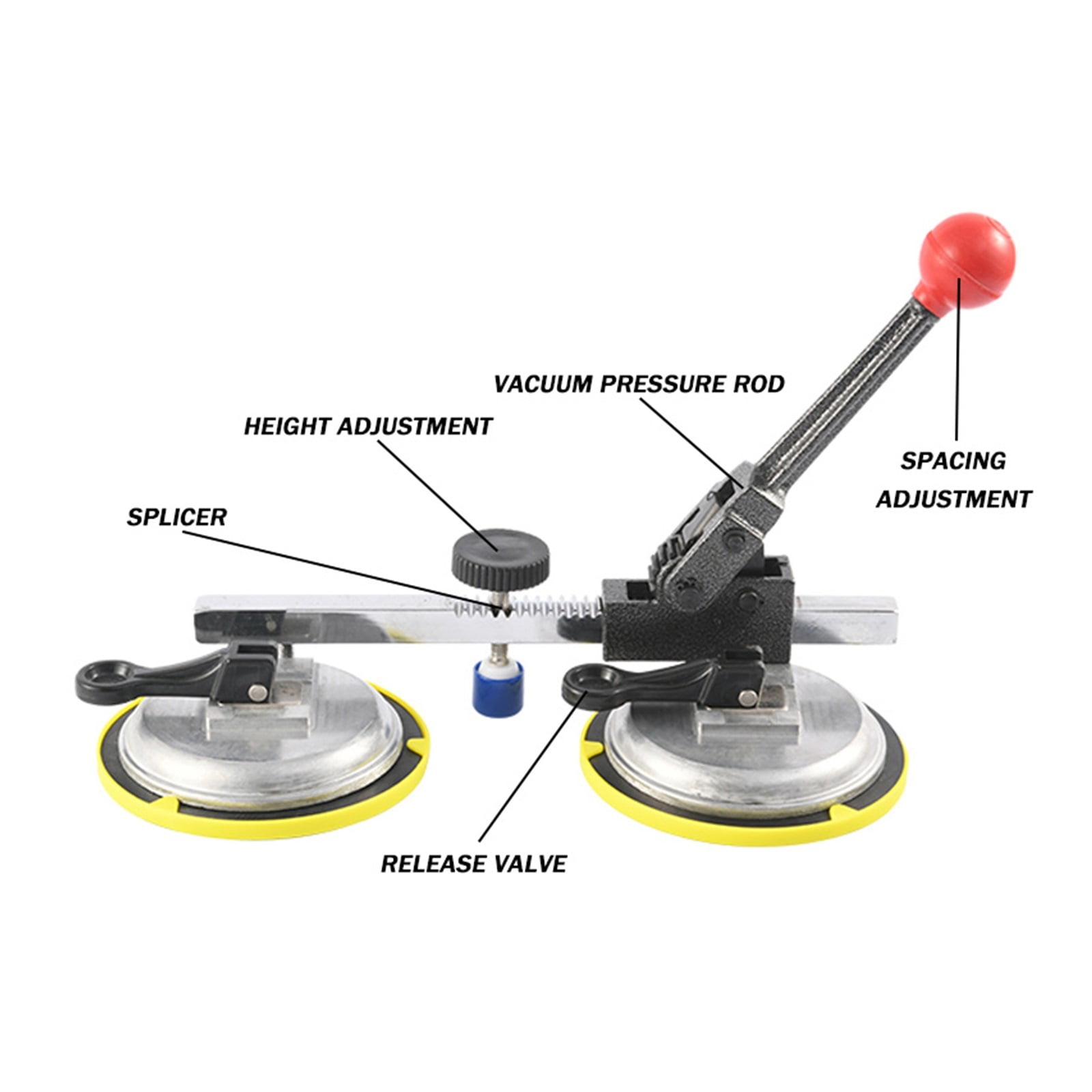 VACUUM PRESSURE ROD

HEIGHT ADJUSTMENT

SPACING ADJUSTMENT

SPLICER

RELEASE VALVE