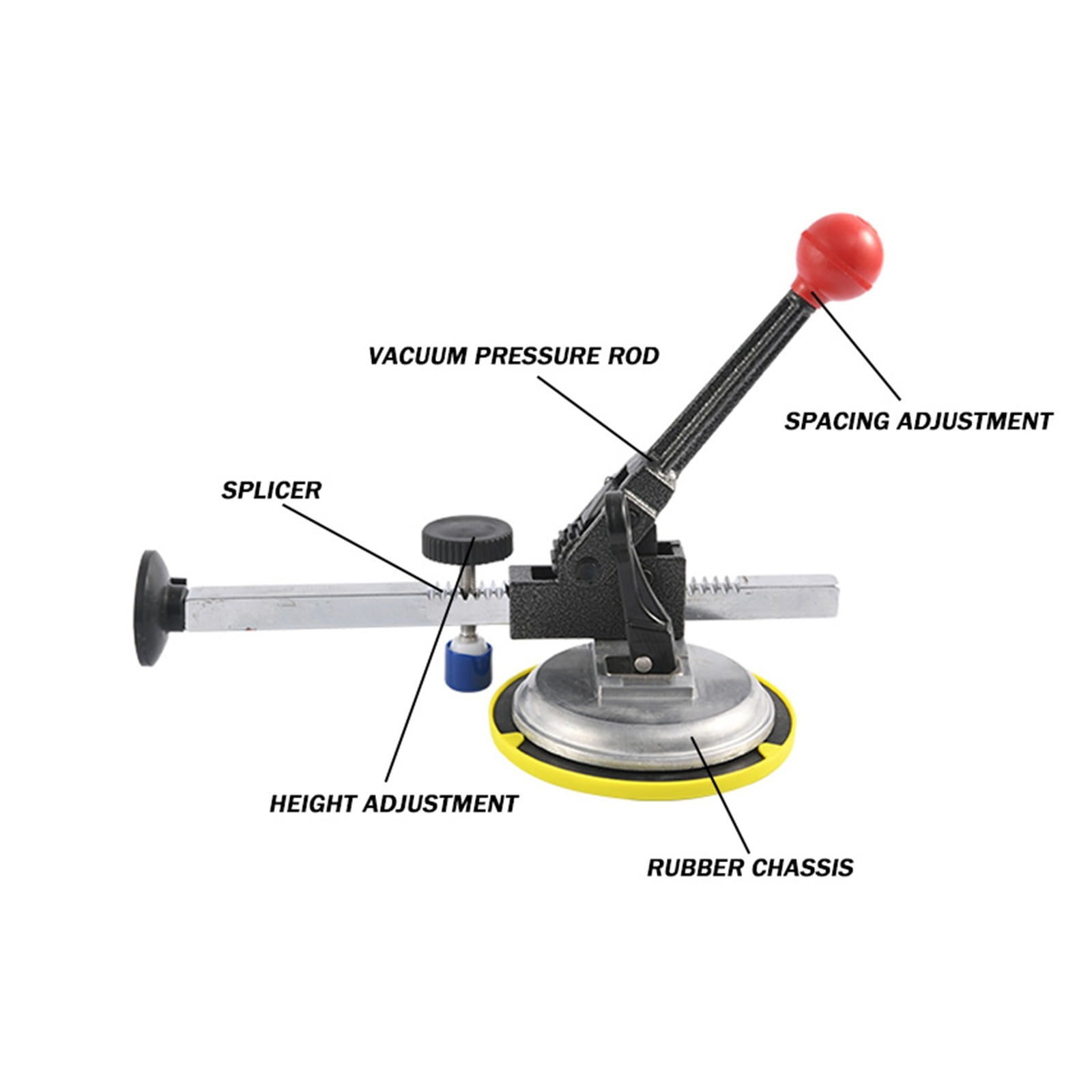 VACUUM PRESSURE ROD

SPACING ADJUSTMENT

SPLICER

HEIGHT ADJUSTMENT

RUBBER CHASSIS