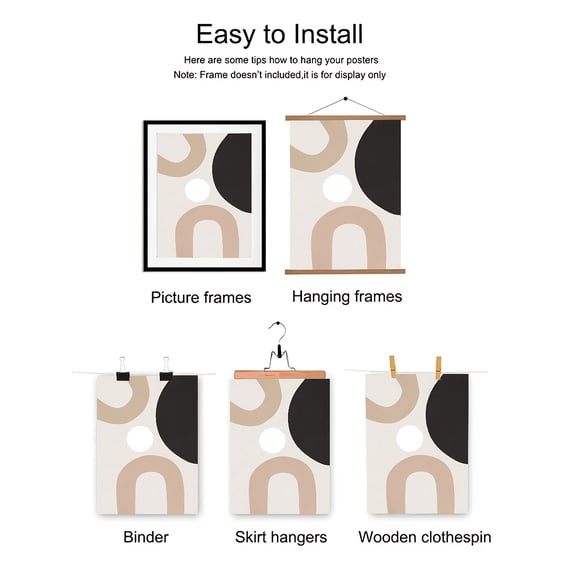 Easy to Install

Here are some tips how to hang your posters
Note: Frame doesn't included,it is for display only

Picture frames

Hanging frames

Binder

Skirt hangers

Wooden clothespin