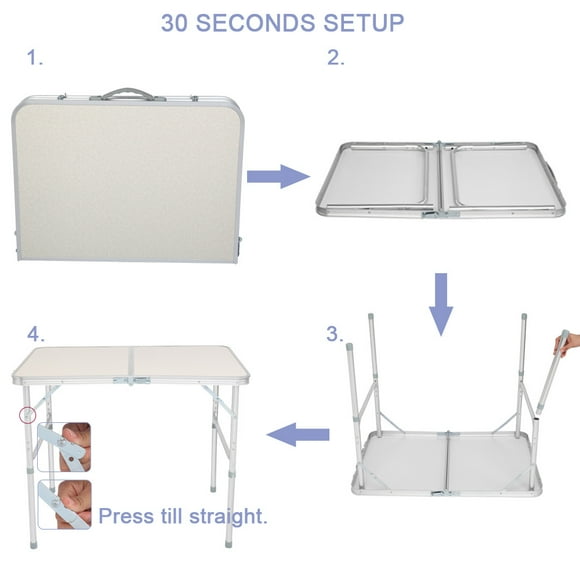 30 SECONDS SETUP

1.

2.

3.

4.

Press till straight.