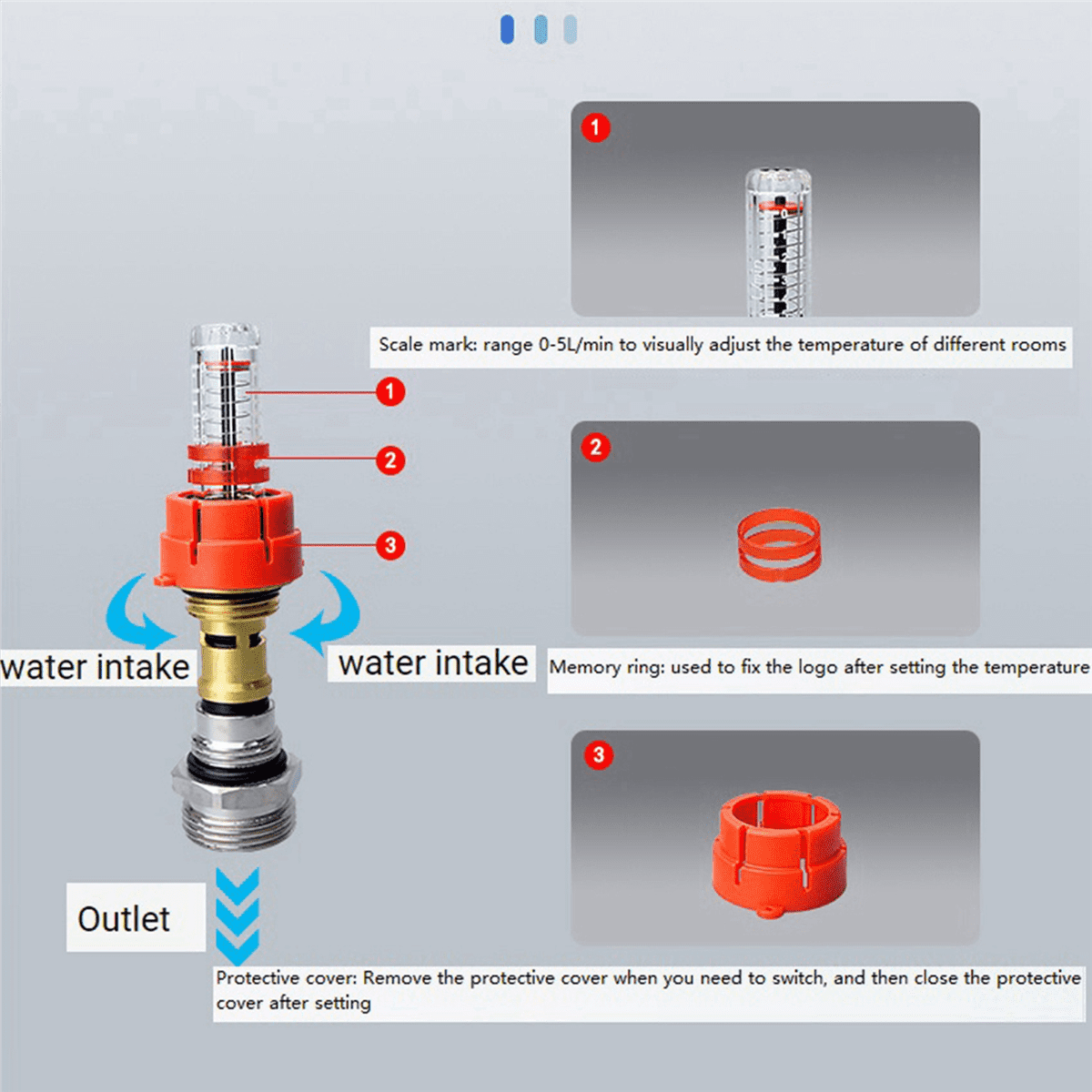 1

Scale mark: range 0-5L/min to visually adjust the temperature of different rooms

1

2

3

2

water intake

water intake

Memory ring: used to fix the logo after setting the temperature

3

Outlet

Protective cover: Remove the protective cover when you need to switch, and then close the protective cover after setting