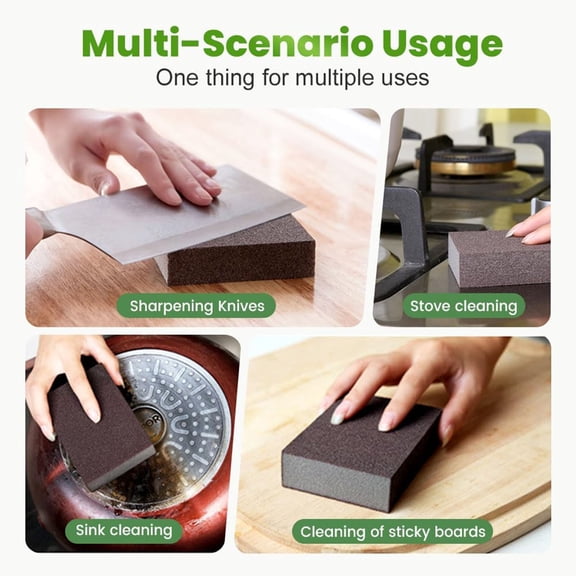 Multi-Scenario Usage
One thing for multiple uses

Sharpening Knives

Stove cleaning

Sink cleaning

Cleaning of sticky boards