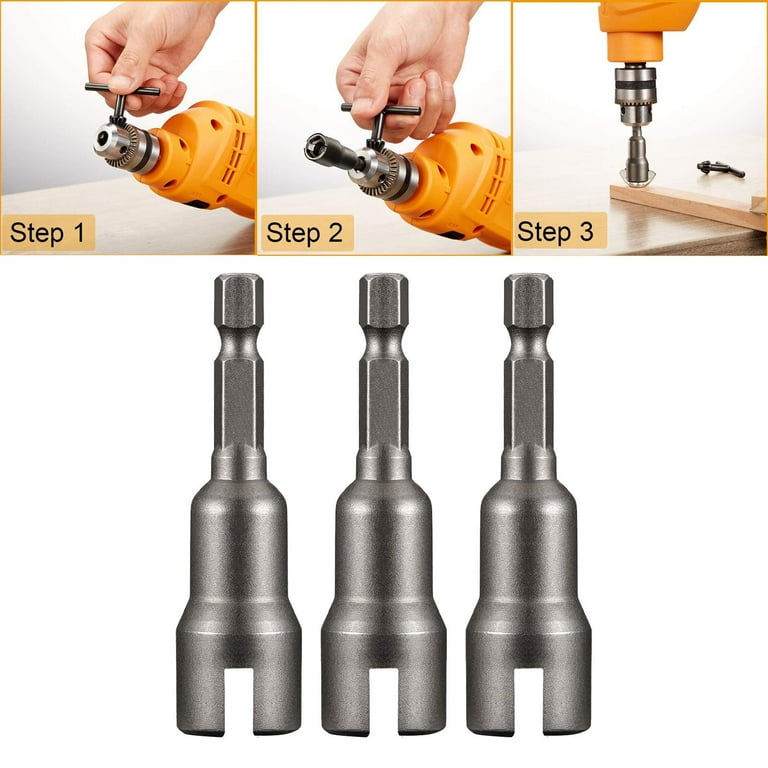 Step 1

Step 2

Step 3