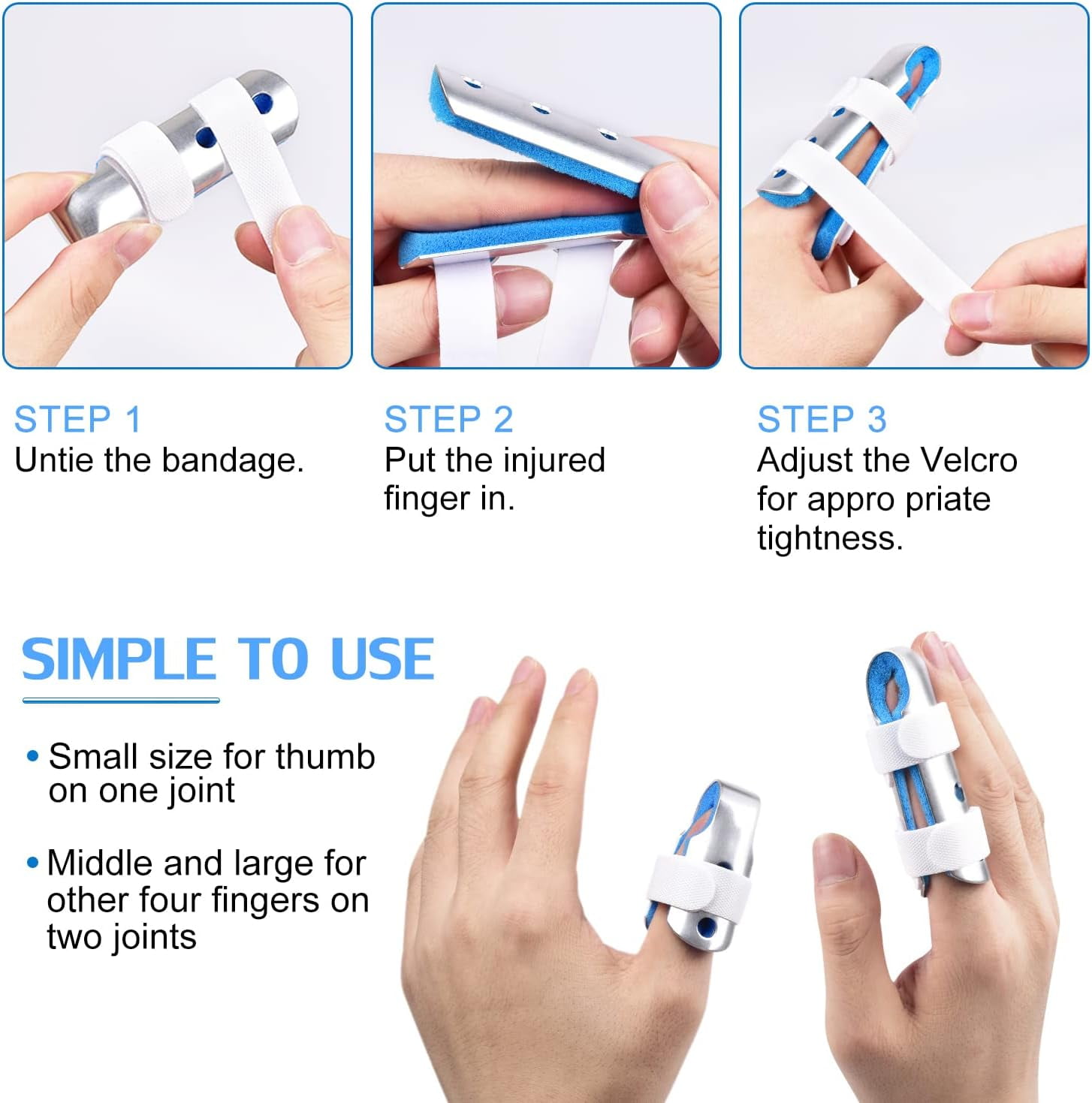 STEP 1
Untie the bandage.

STEP 2
Put the injured finger in.

STEP 3
Adjust the Velcro for appro priate tightness.

SIMPLE TO USE

• Small size for thumb on one joint

• Middle and large for other four fingers on two joints