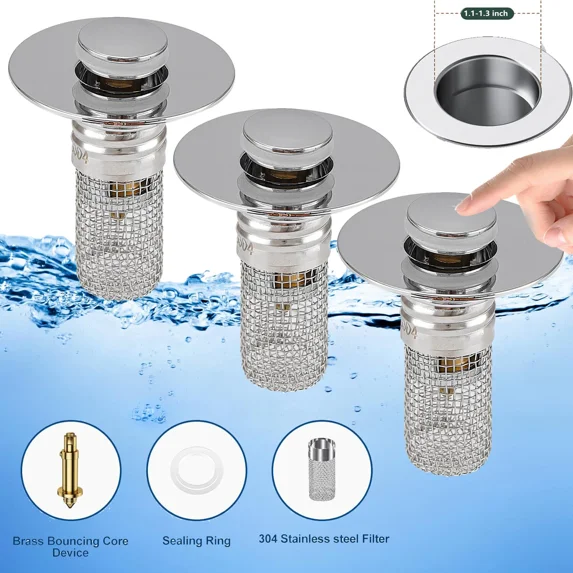 1.1-1.3 inch

304

304

304

Brass Bouncing Core Device

Sealing Ring

304 Stainless steel Filter