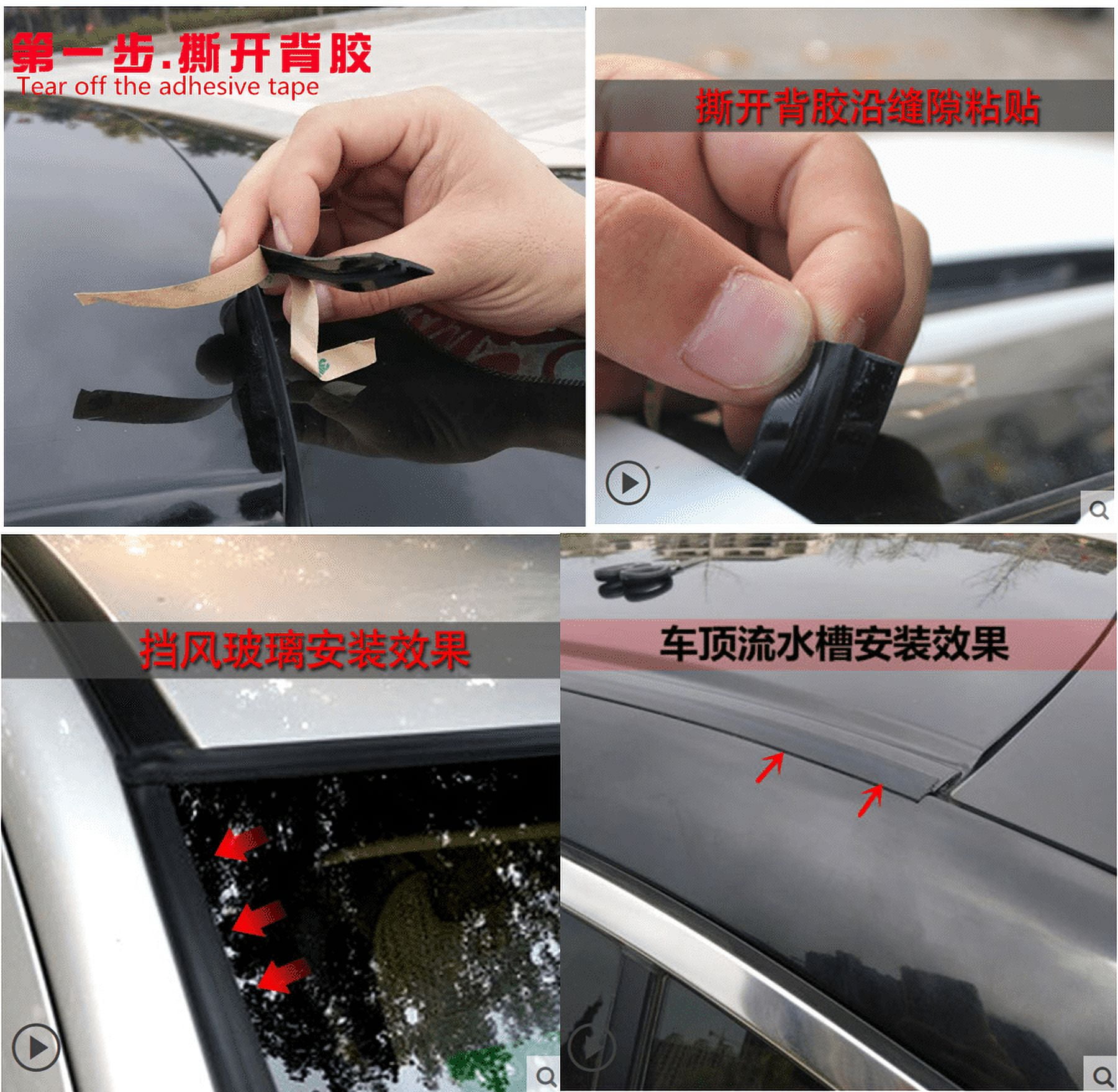 第一步.撕开背胶
Tear off the adhesive tape

撕开背胶沿缝隙粘贴

挡风玻璃安装效果

车顶流水槽安装效果