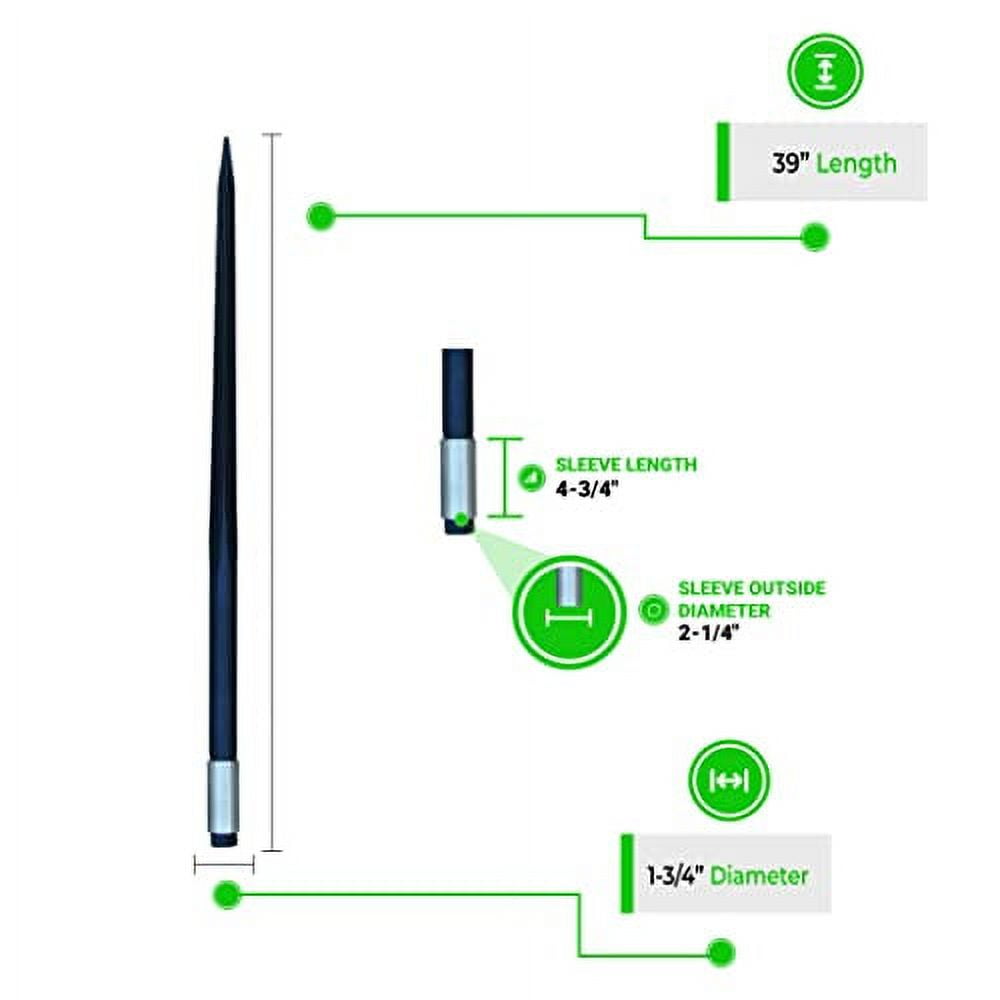 39" Length

SLEEVE LENGTH
4-3/4"

SLEEVE OUTSIDE DIAMETER
2-1/4"

1-3/4" Diameter