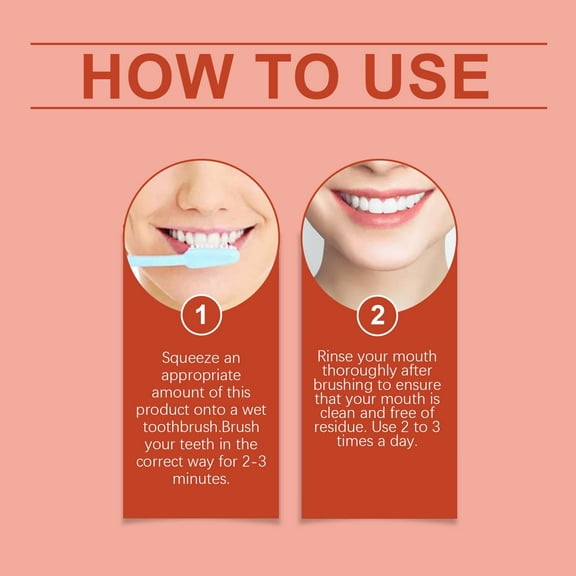 HOW TO USE

1

Squeeze an appropriate amount of this product onto a wet toothbrush.Brush your teeth in the correct way for 2-3 minutes.

2

Rinse your mouth thoroughly after brushing to ensure that your mouth is clean and free of residue. Use 2 to 3 times a day.