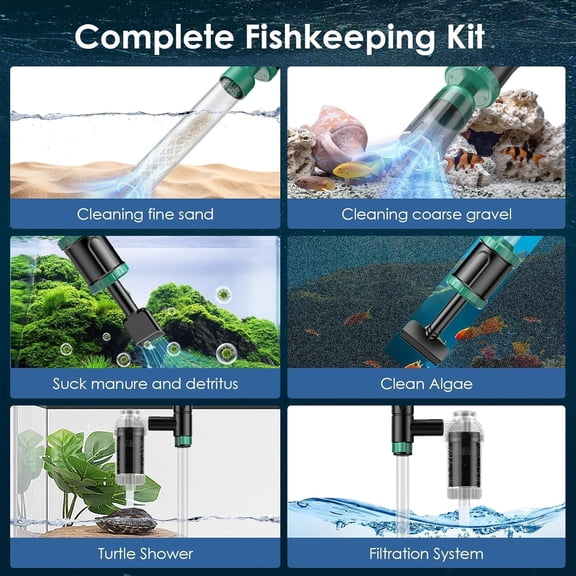 Complete Fishkeeping Kit

Cleaning fine sand

Cleaning coarse gravel

Suck manure and detritus

Clean Algae

Turtle Shower

Filtration System