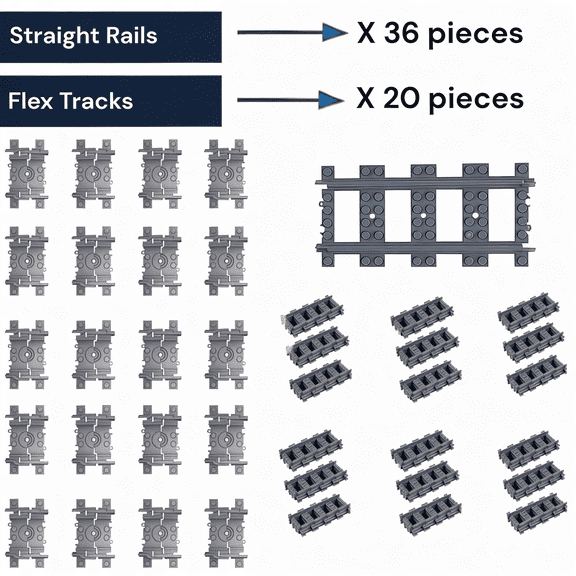 Straight Rails

X 36 pieces

Flex Tracks

X 20 pieces