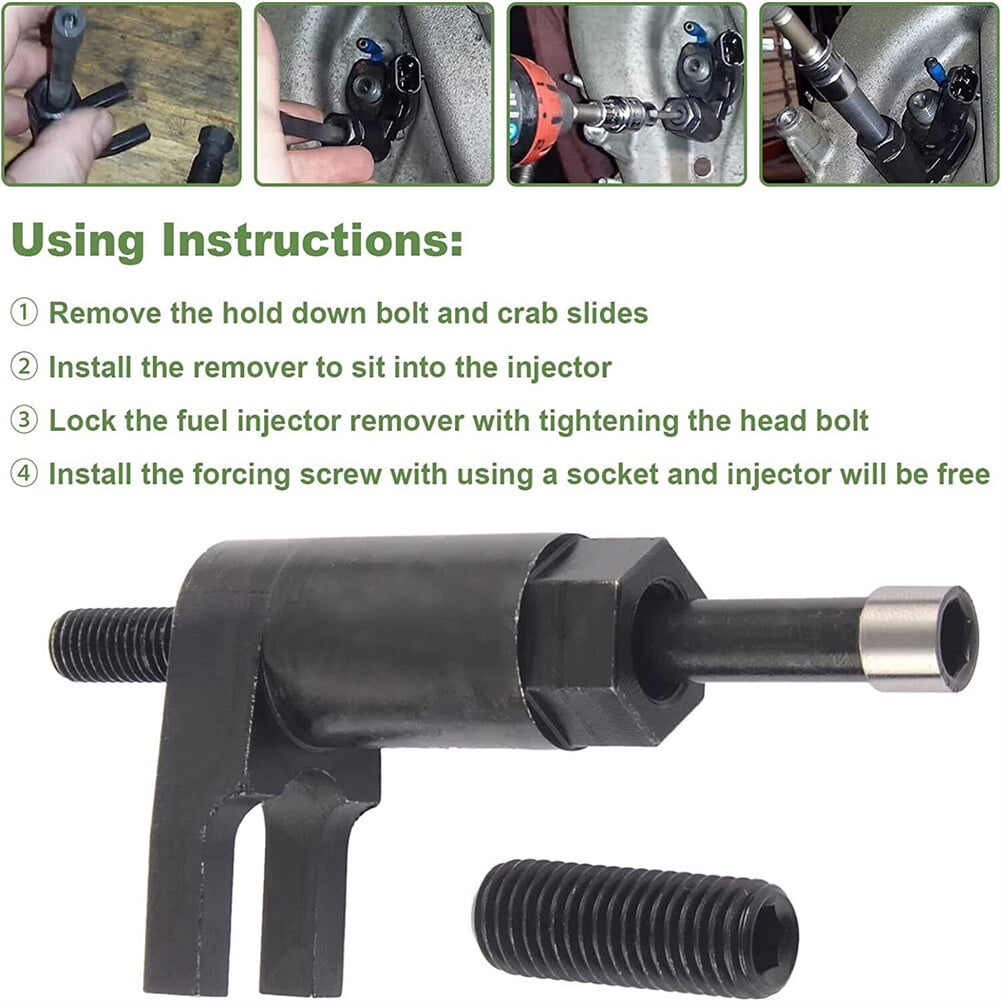 Using Instructions:

① Remove the hold down bolt and crab slides

② Install the remover to sit into the injector

③ Lock the fuel injector remover with tightening the head bolt

④ Install the forcing screw with using a socket and injector will be free