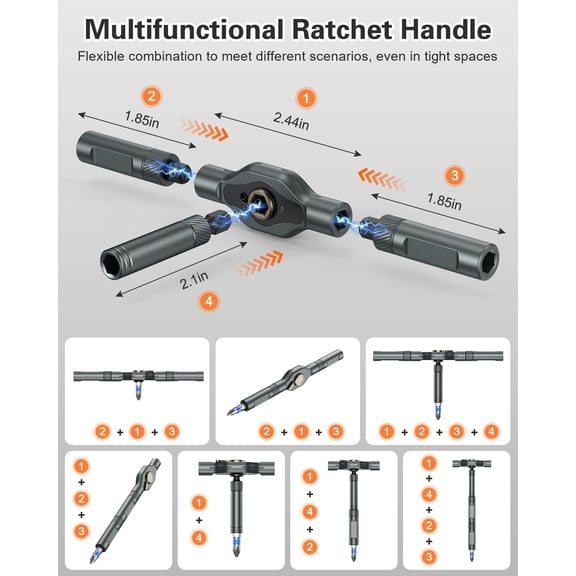 Multifunctional Ratchet Handle
Flexible combination to meet different scenarios, even in tight spaces

2
1.85in
1
2.44in
3
1.85in
2.1in
4

2 + 1 + 3
2 + 1 + 3
1 + 2 + 3 + 4

1
+
2
+
3

1
+
4

1
+
4
+
2

1
+
4
+
2
+
3