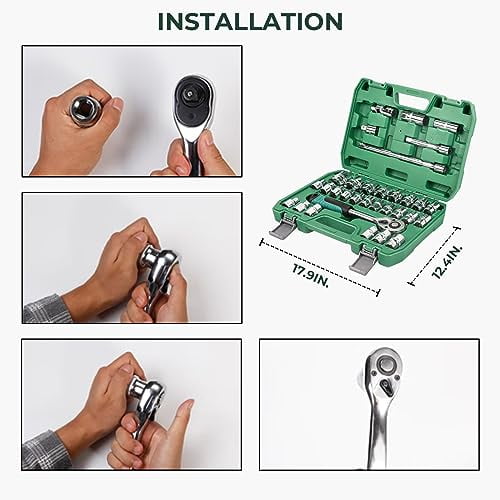 INSTALLATION

17.9IN.

12.4IN.