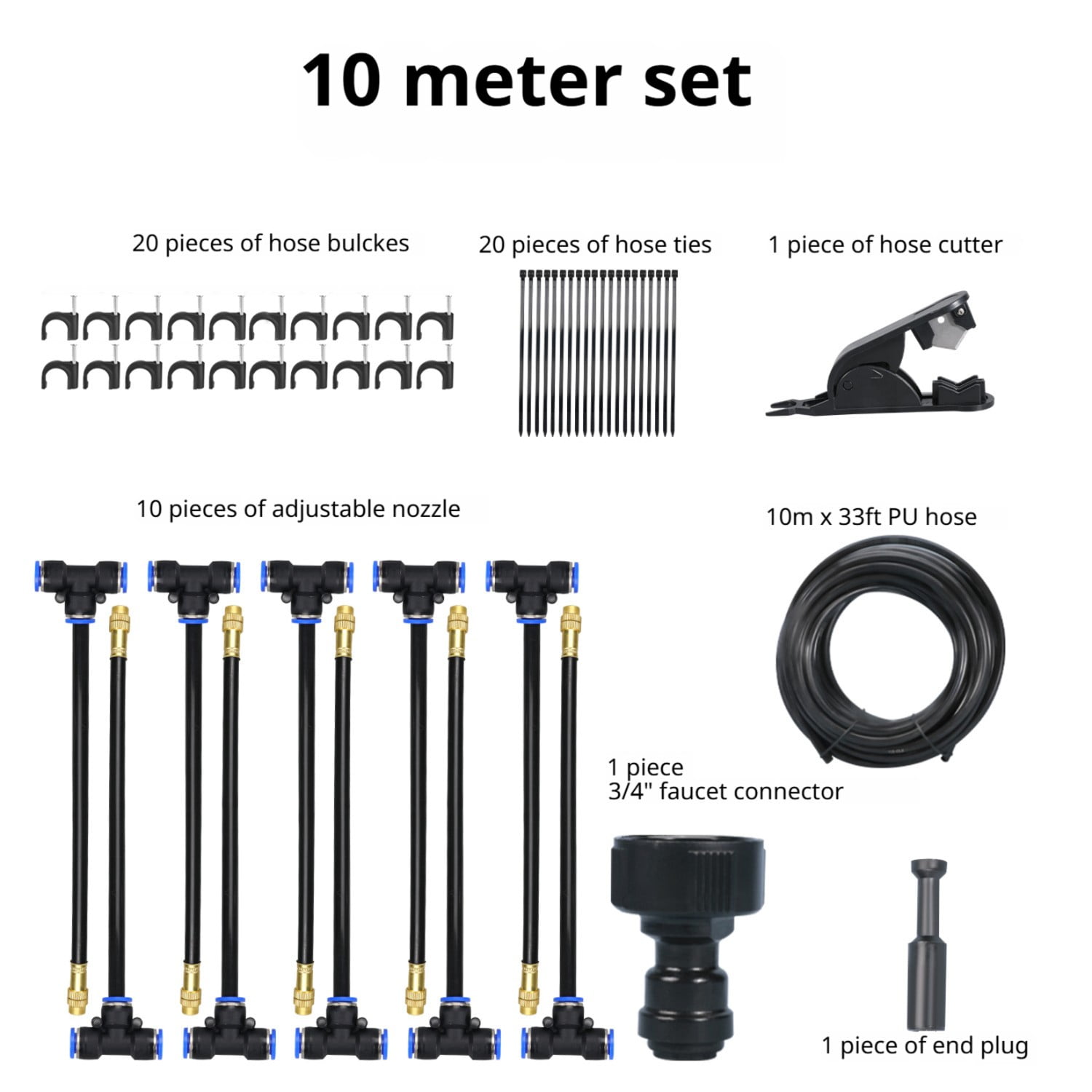 10 meter set

20 pieces of hose bulckes

20 pieces of hose ties

1 piece of hose cutter

10 pieces of adjustable nozzle

10m x 33ft PU hose

1 piece
3/4" faucet connector

1 piece of end plug