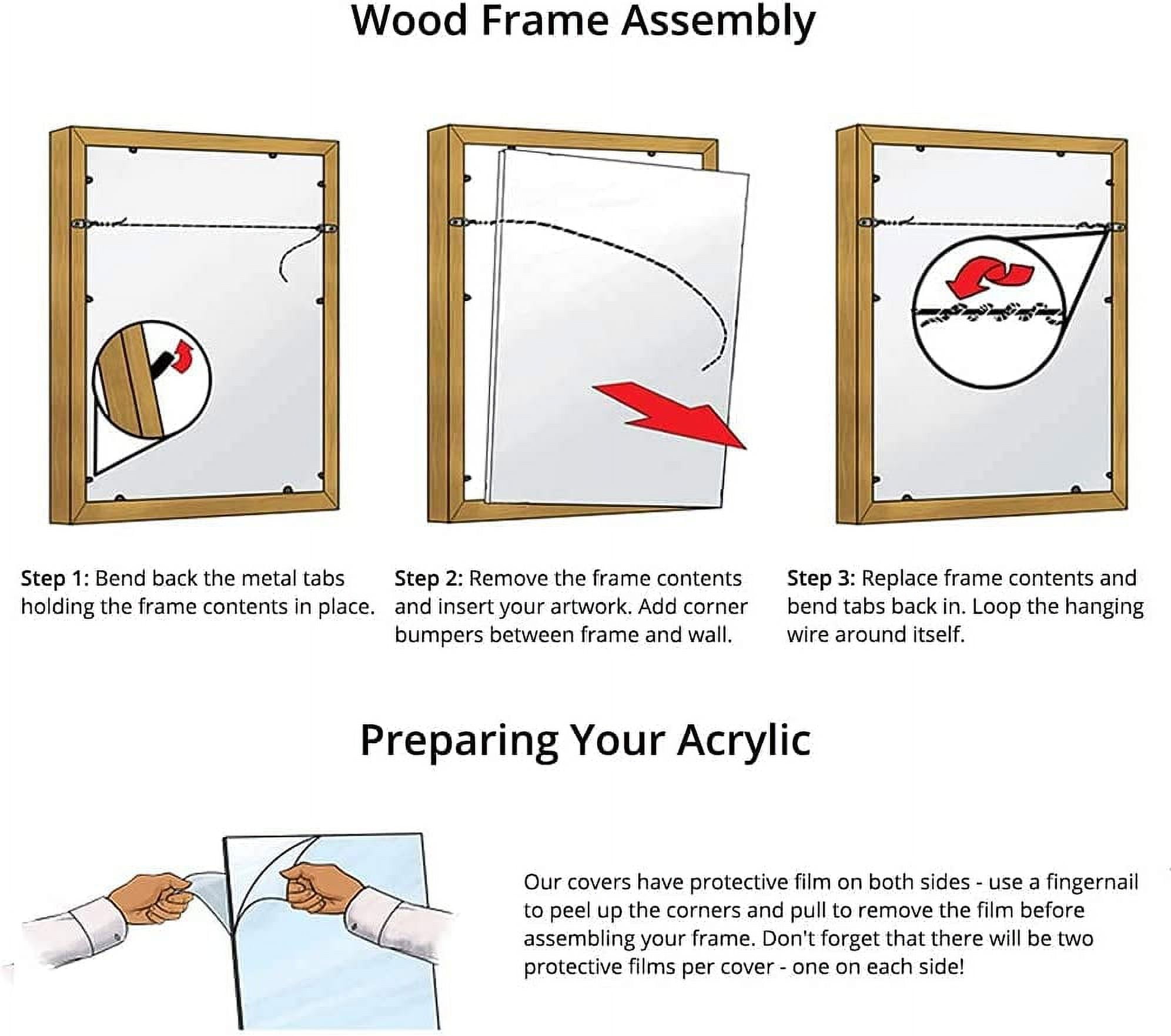 Wood Frame Assembly

Step 1: Bend back the metal tabs holding the frame contents in place.

Step 2: Remove the frame contents and insert your artwork. Add corner bumpers between frame and wall.

Step 3: Replace frame contents and bend tabs back in. Loop the hanging wire around itself.

Preparing Your Acrylic

Our covers have protective film on both sides - use a fingernail to peel up the corners and pull to remove the film before assembling your frame. Don't forget that there will be two protective films per cover - one on each side!