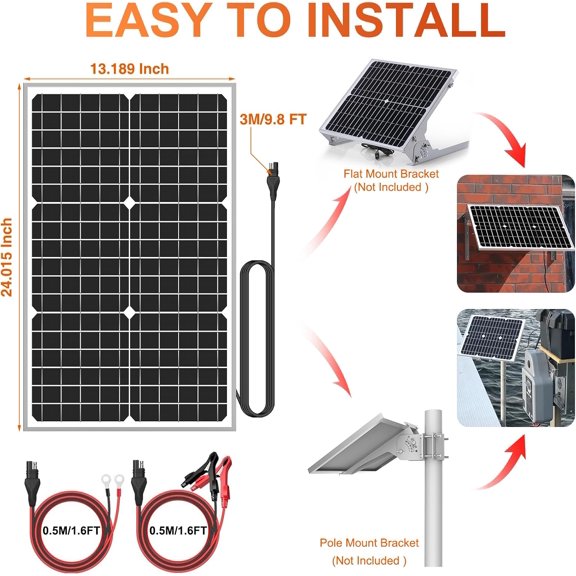 EASY TO INSTALL

13.189 Inch

24.015 Inch

3M/9.8 FT

Flat Mount Bracket
(Not Included )

0.5M/1.6FT

0.5M/1.6FT

Pole Mount Bracket
(Not Included )