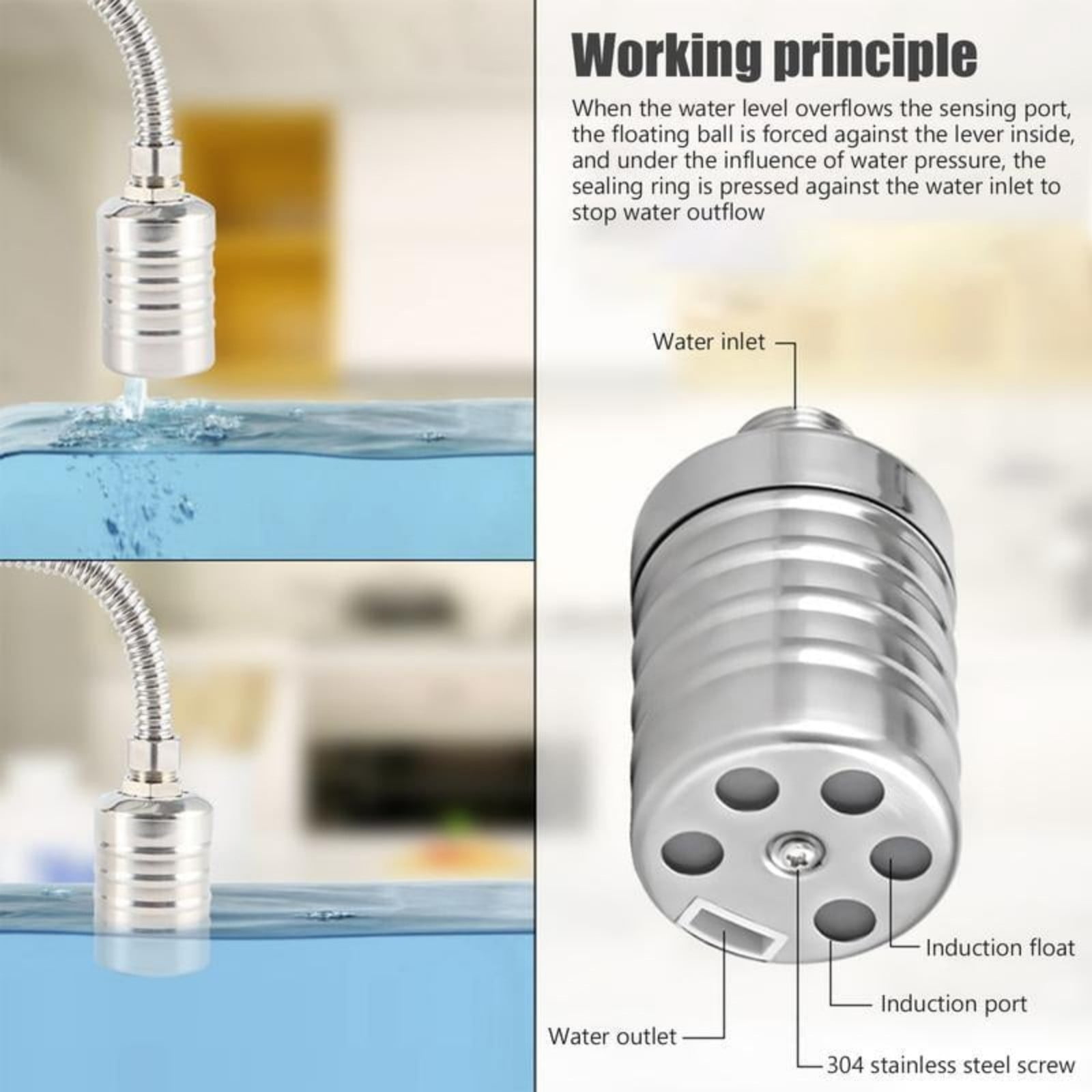 Working principle

When the water level overflows the sensing port, the floating ball is forced against the lever inside, and under the influence of water pressure, the sealing ring is pressed against the water inlet to stop water outflow

Water inlet

Induction float

Induction port

Water outlet

304 stainless steel screw