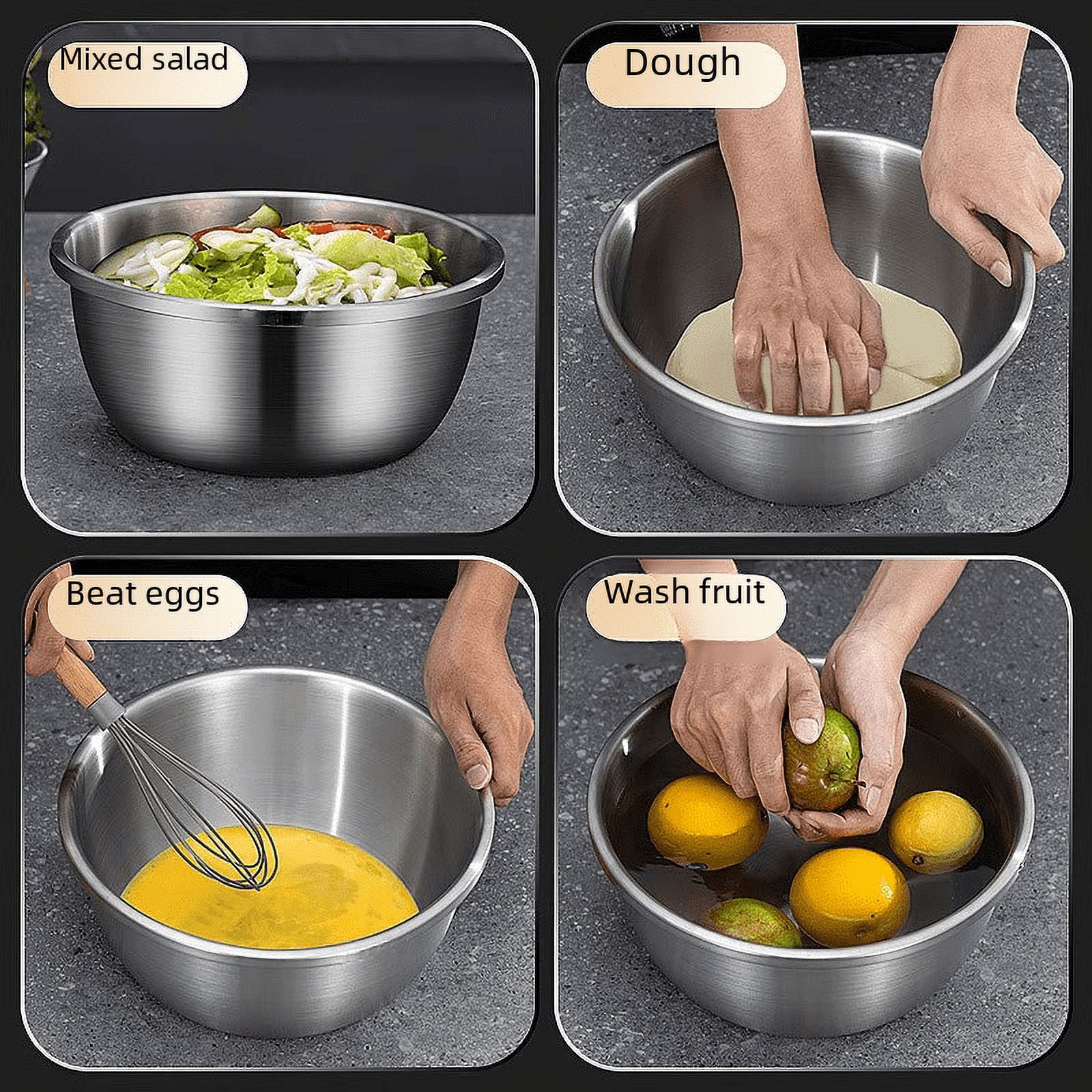 Mixed salad

Dough

Beat eggs

Wash fruit