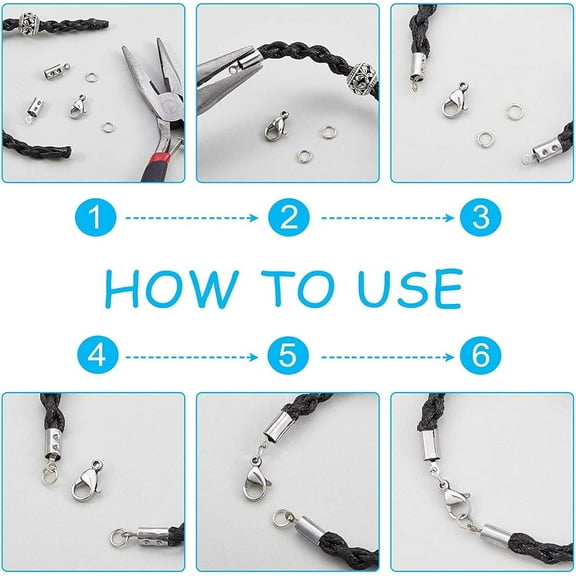 1 2 3

HOW TO USE

4 5 6