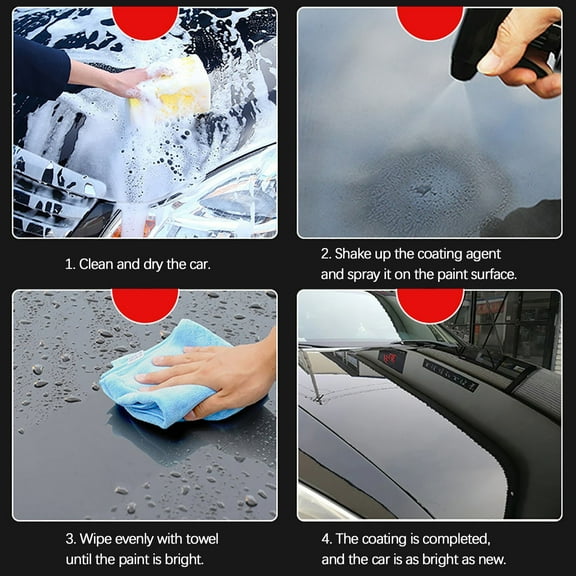 1. Clean and dry the car.

2. Shake up the coating agent and spray it on the paint surface.

3. Wipe evenly with towel until the paint is bright.

4. The coating is completed, and the car is as bright as new.