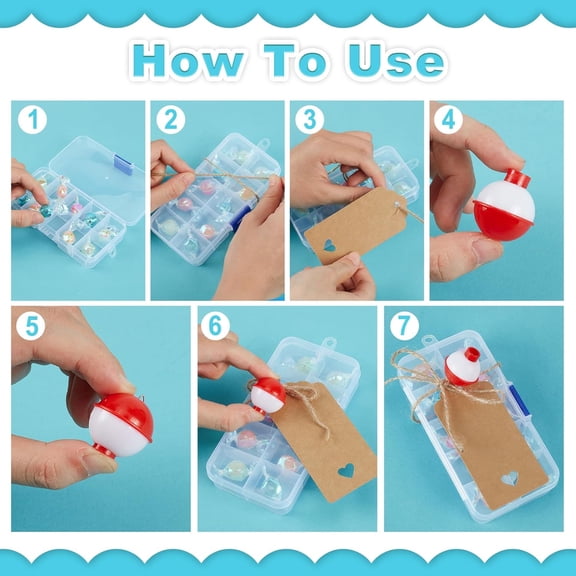 How To Use

1

2

3

4

5

6

7