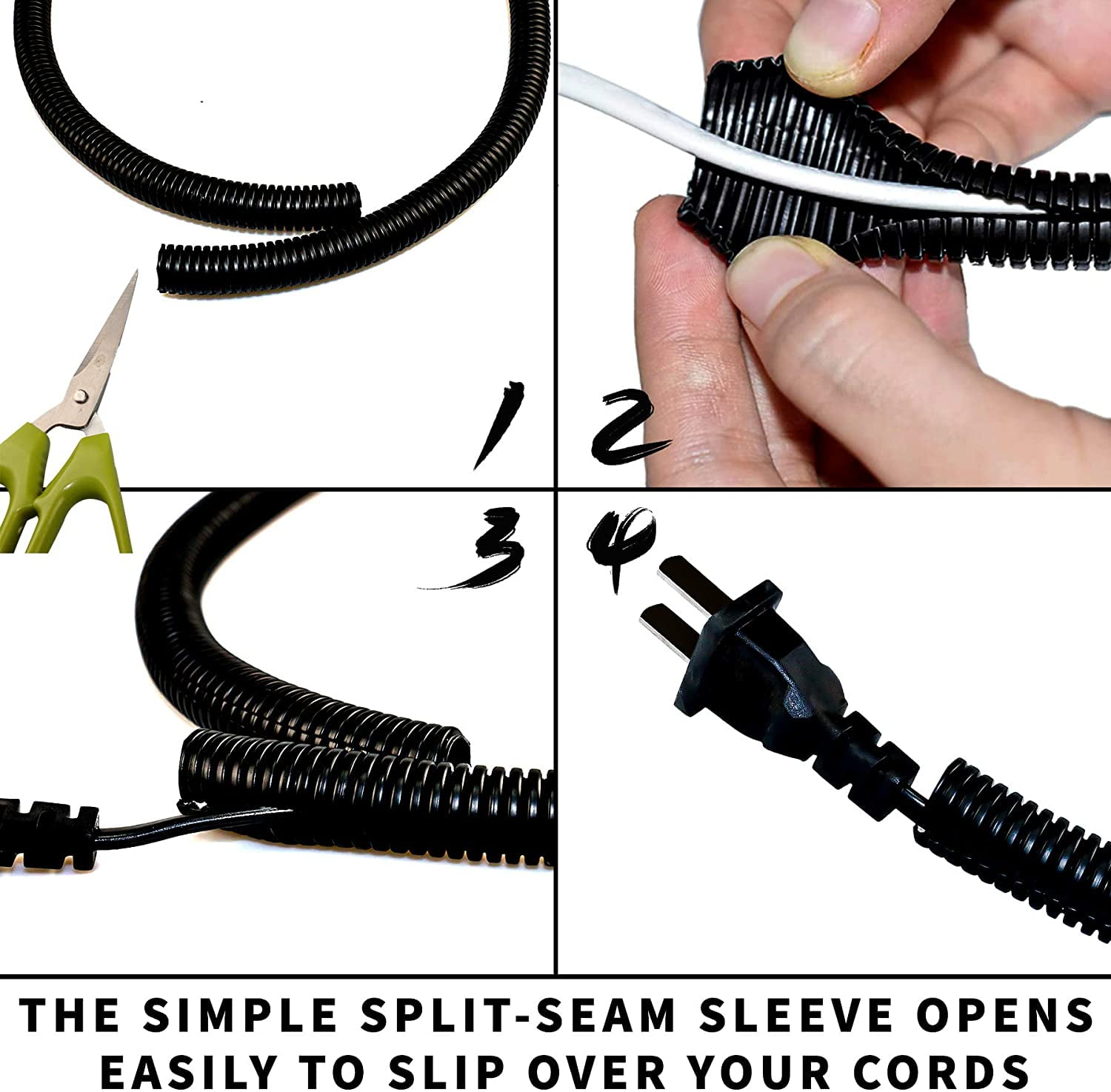 1

2

3

4

THE SIMPLE SPLIT-SEAM SLEEVE OPENS EASILY TO SLIP OVER YOUR CORDS