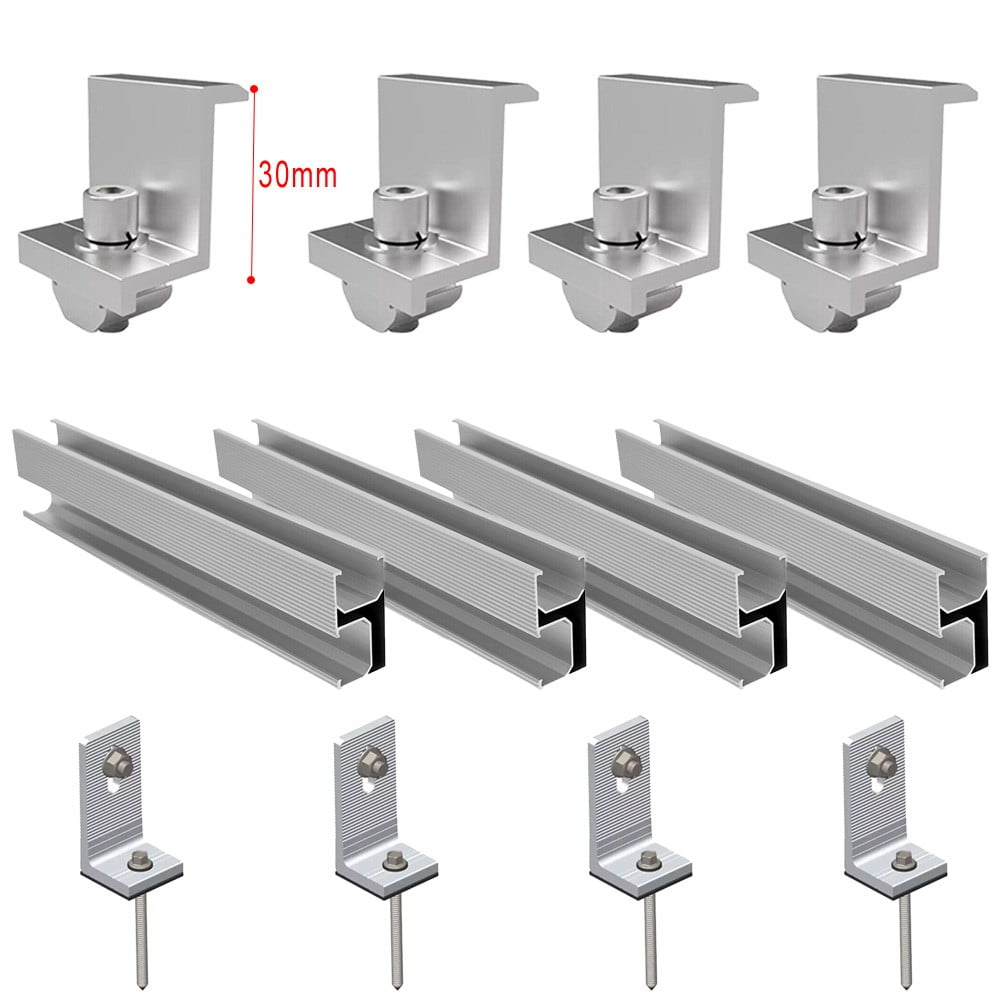 30mm