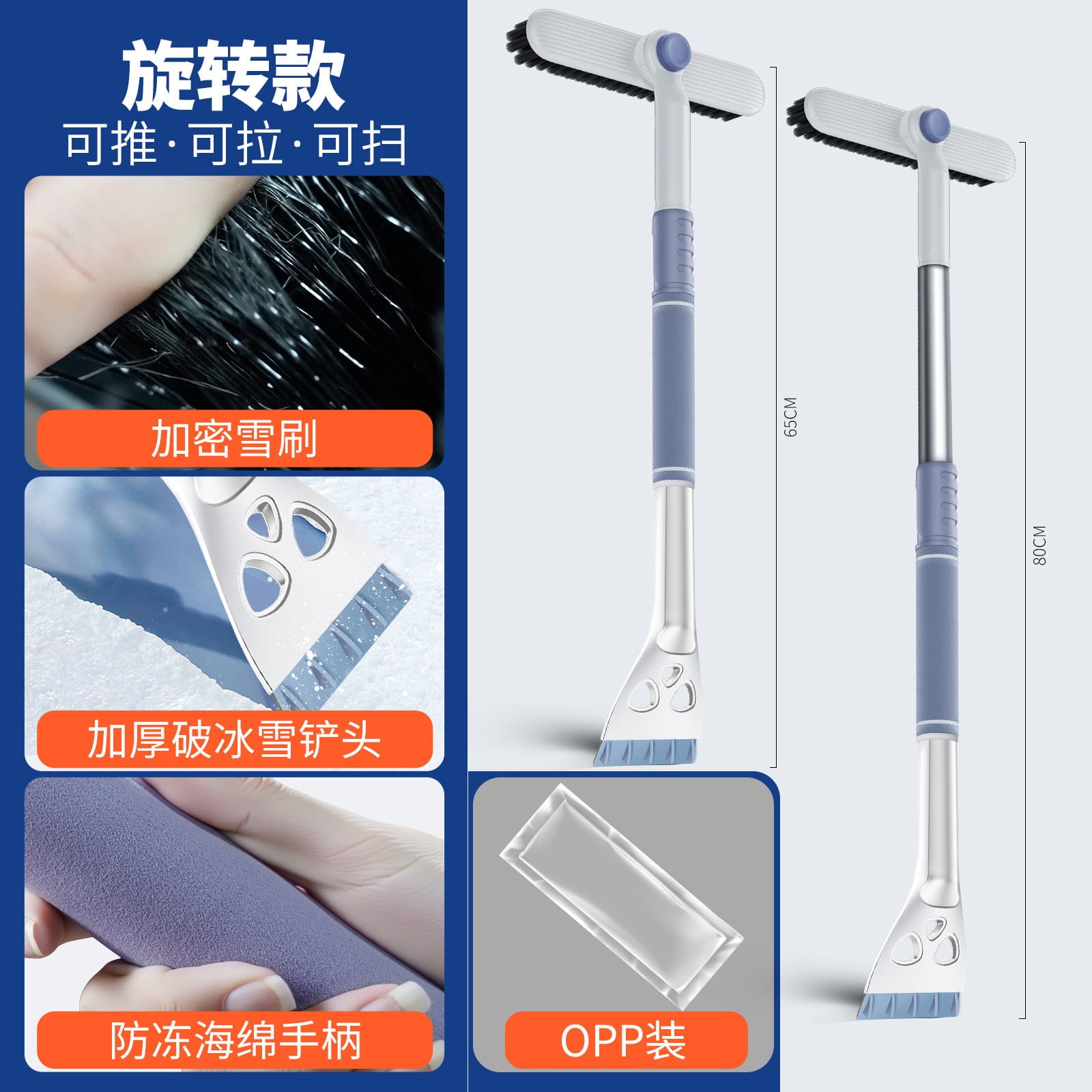 旋转款
可推·可拉·可扫

加密雪刷

加厚破冰雪铲头

防冻海绵手柄

65CM

80CM

OPP装