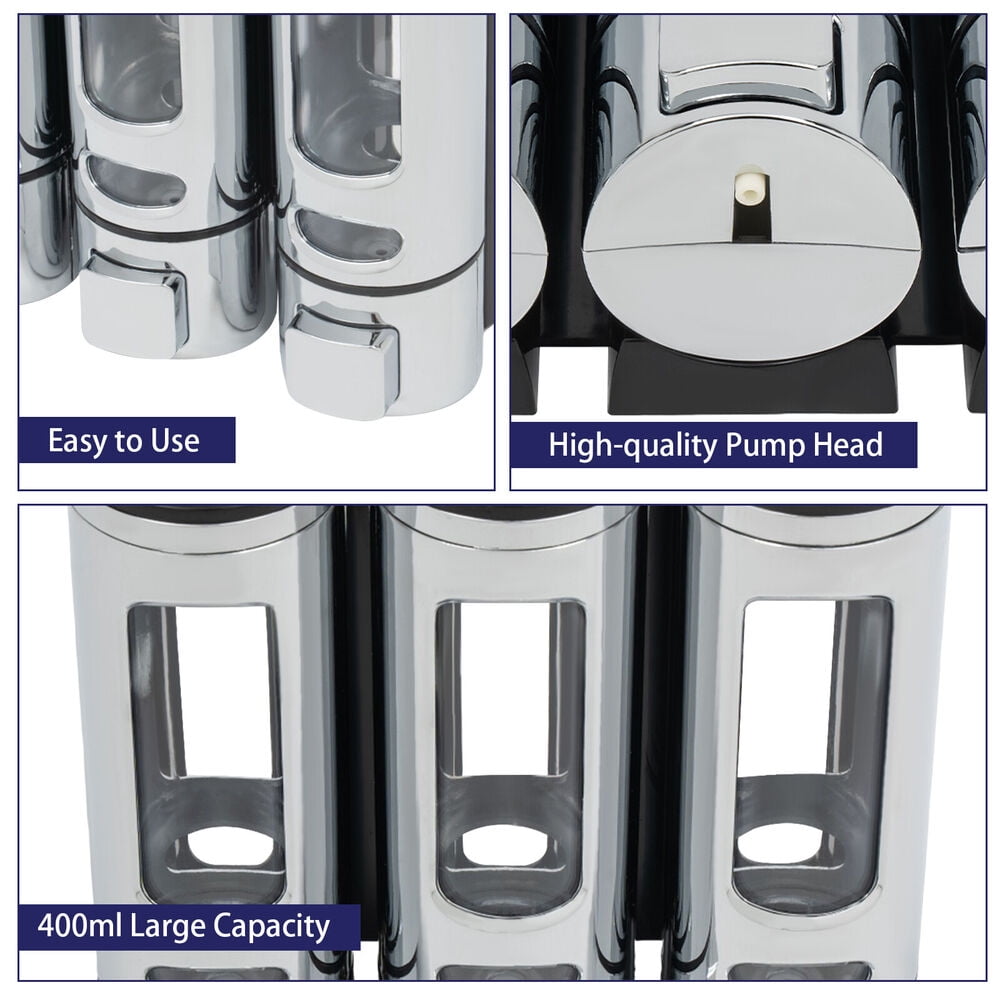 Easy to Use

High-quality Pump Head

400ml Large Capacity