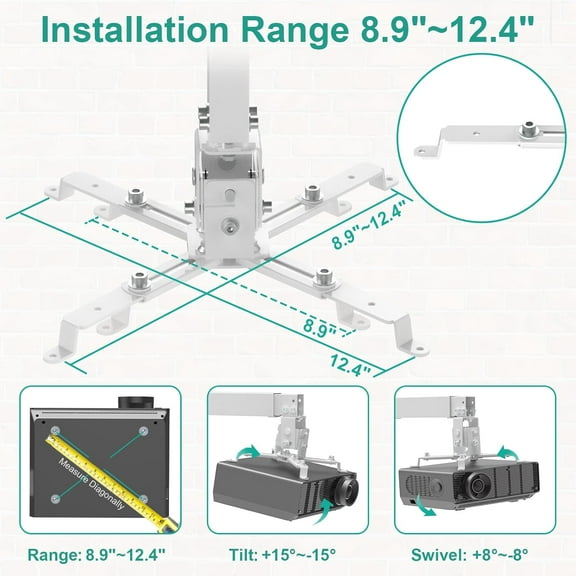 Installation Range 8.9"~12.4"

8.9"~12.4"

8.9"

12.4"

Measure Diagonally

Range: 8.9"~12.4"

Tilt: +15°~-15°

Swivel: +8°~-8°