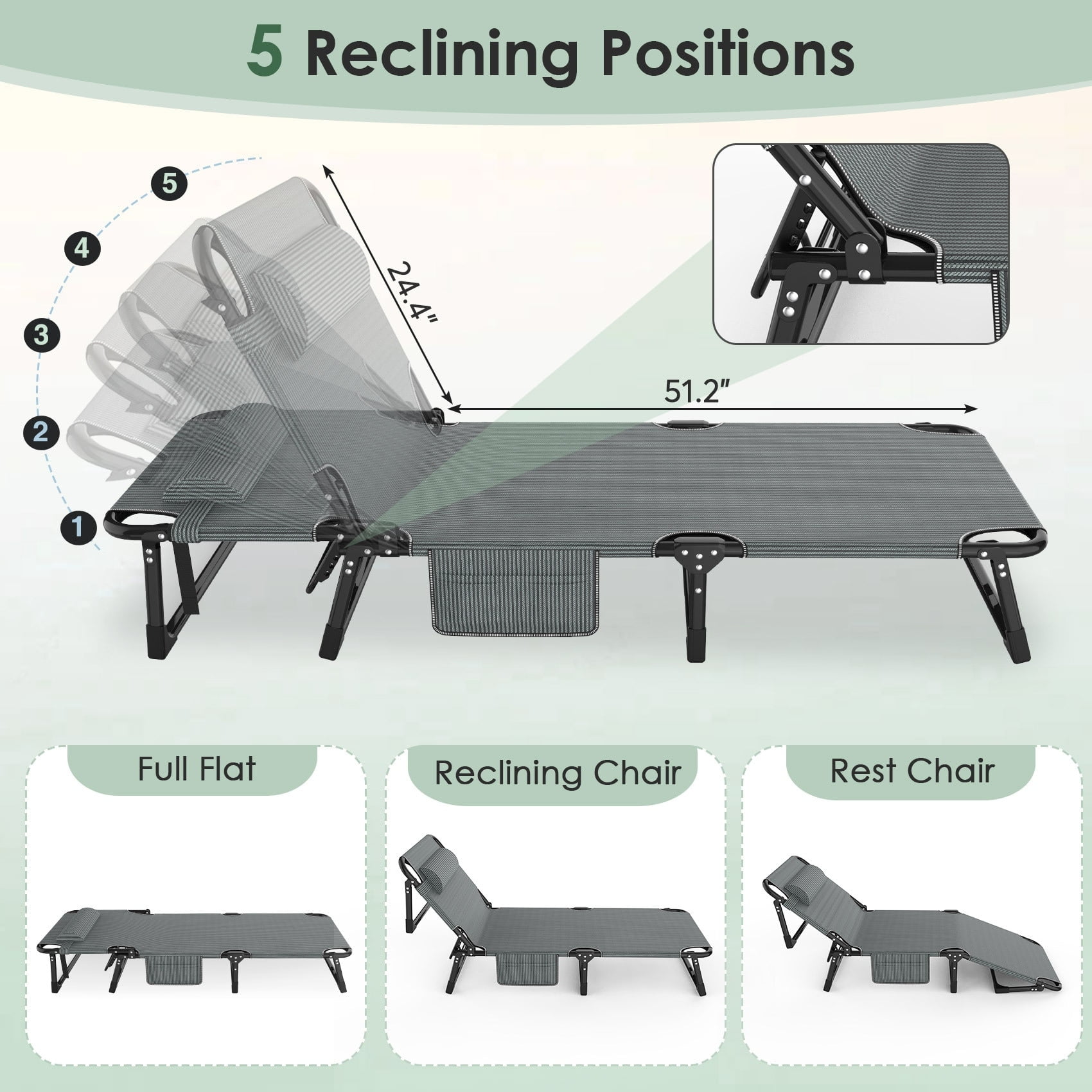 5 Reclining Positions

5
4
3
2
1

24.4"

51.2"

Full Flat

Reclining Chair

Rest Chair