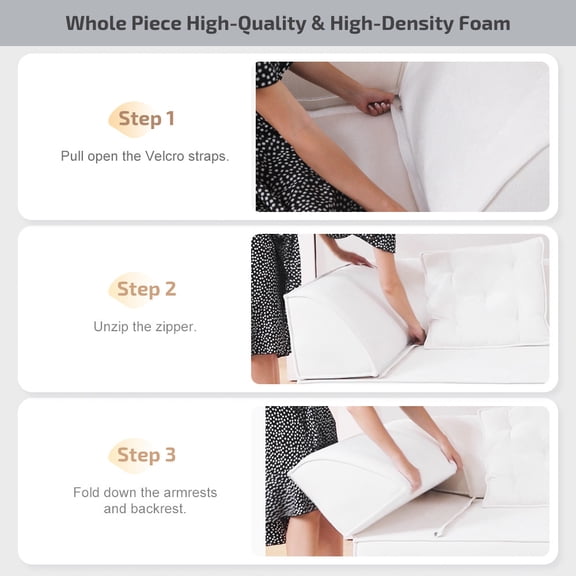 Whole Piece High-Quality & High-Density Foam

Step 1

Pull open the Velcro straps.

Step 2

Unzip the zipper.

Step 3

Fold down the armrests and backrest.