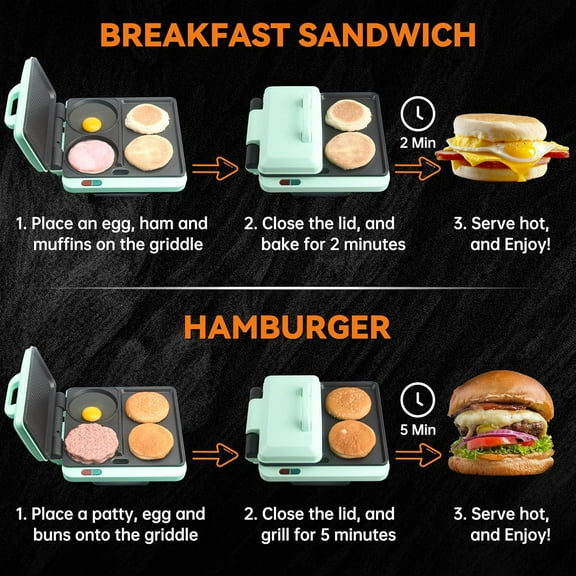 BREAKFAST SANDWICH

2 Min

1. Place an egg, ham and muffins on the griddle

2. Close the lid, and bake for 2 minutes

3. Serve hot, and Enjoy!

HAMBURGER

5 Min

1. Place a patty, egg and buns onto the griddle

2. Close the lid, and grill for 5 minutes

3. Serve hot, and Enjoy!