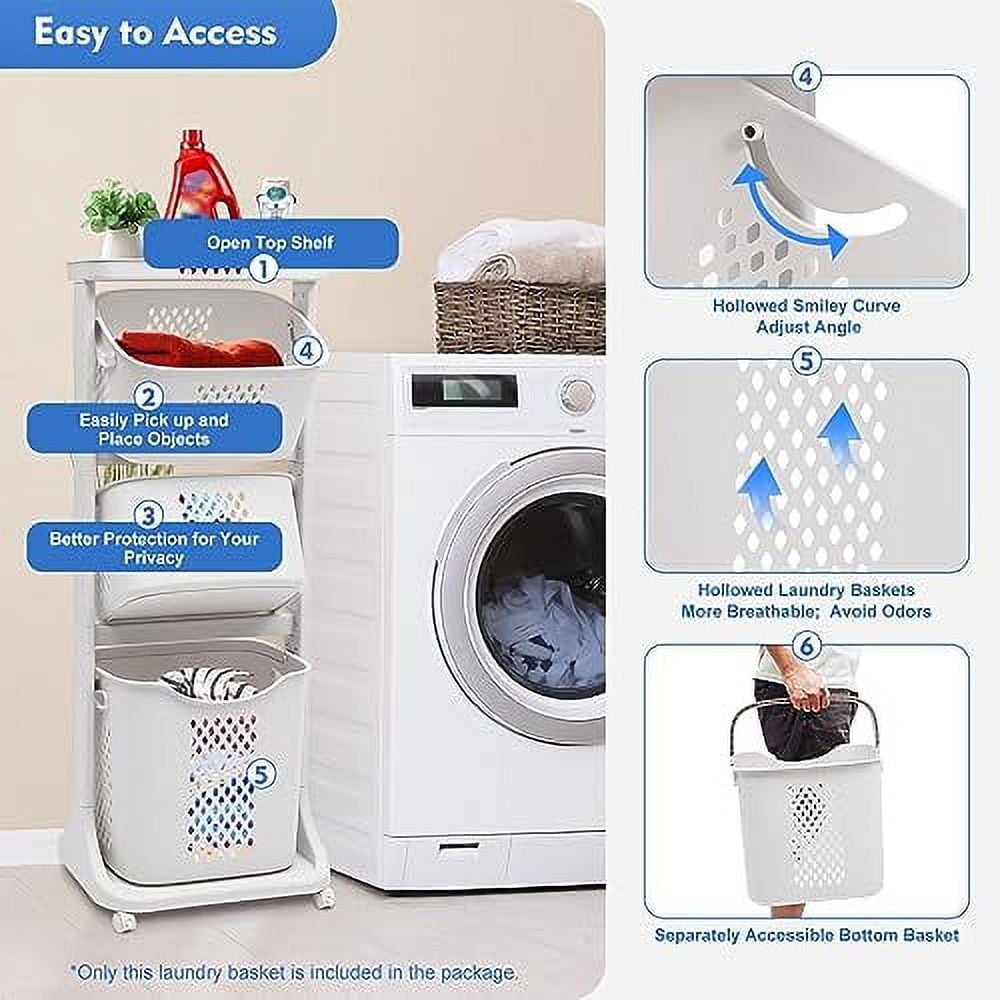 Easy to Access

Open Top Shelf

1

4

2

Easily Pick up and Place Objects

3

Better Protection for Your Privacy

5

*Only this laundry basket is included in the package.

4

Hollowed Smiley Curve Adjust Angle

5

Hollowed Laundry Baskets More Breathable; Avoid Odors

6

Separately Accessible Bottom Basket