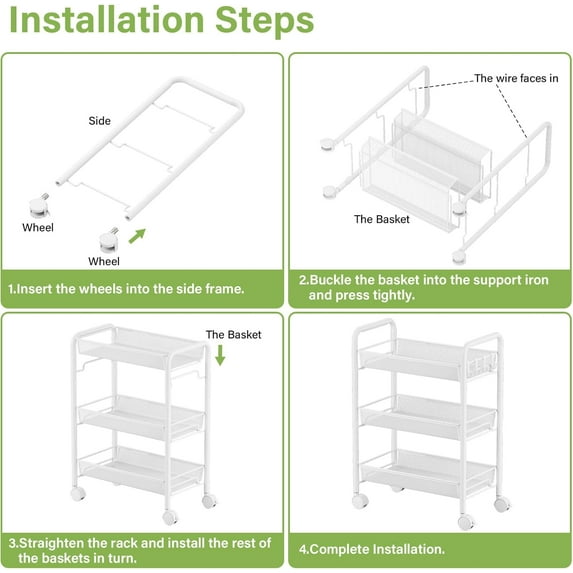 Installation Steps

Side

Wheel

Wheel

1.Insert the wheels into the side frame.

The wire faces in

The Basket

2.Buckle the basket into the support iron and press tightly.

The Basket

3.Straighten the rack and install the rest of the baskets in turn.

4.Complete Installation.