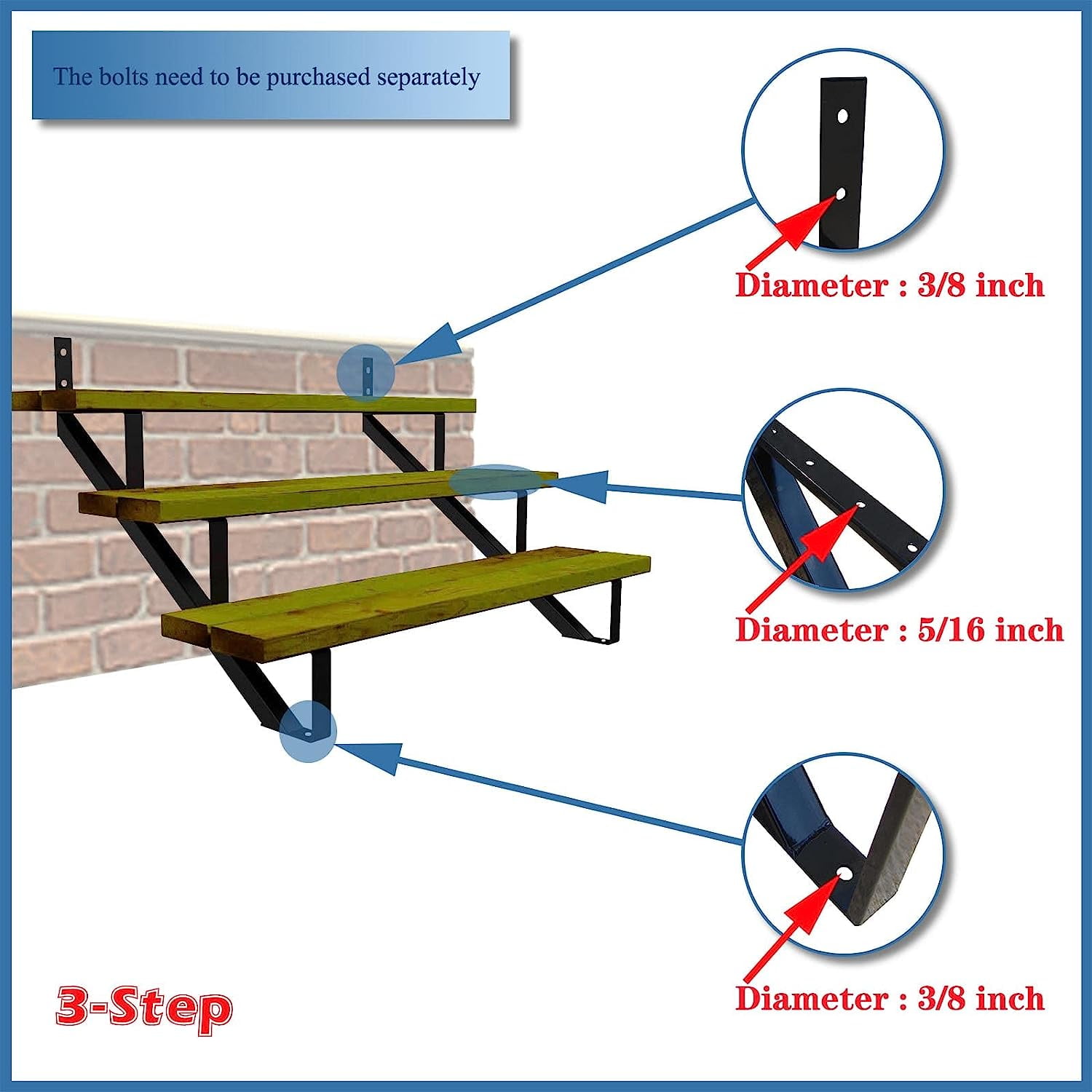 The bolts need to be purchased separately

Diameter : 3/8 inch

Diameter : 5/16 inch

Diameter : 3/8 inch

3-Step