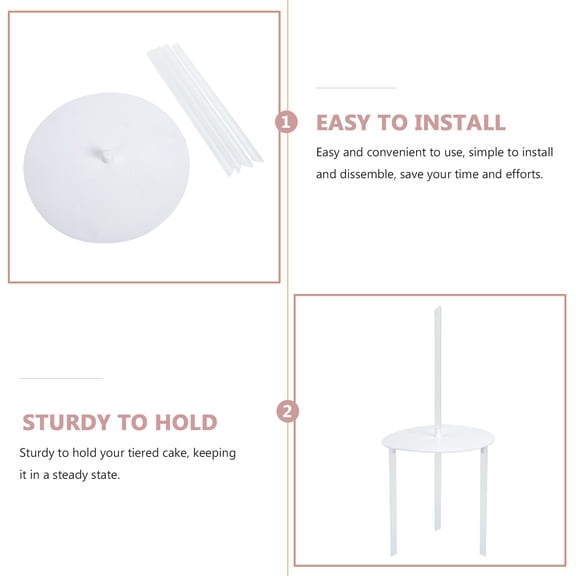 1 EASY TO INSTALL

Easy and convenient to use, simple to install and dissemble, save your time and efforts.

2 STURDY TO HOLD

Sturdy to hold your tiered cake, keeping it in a steady state.