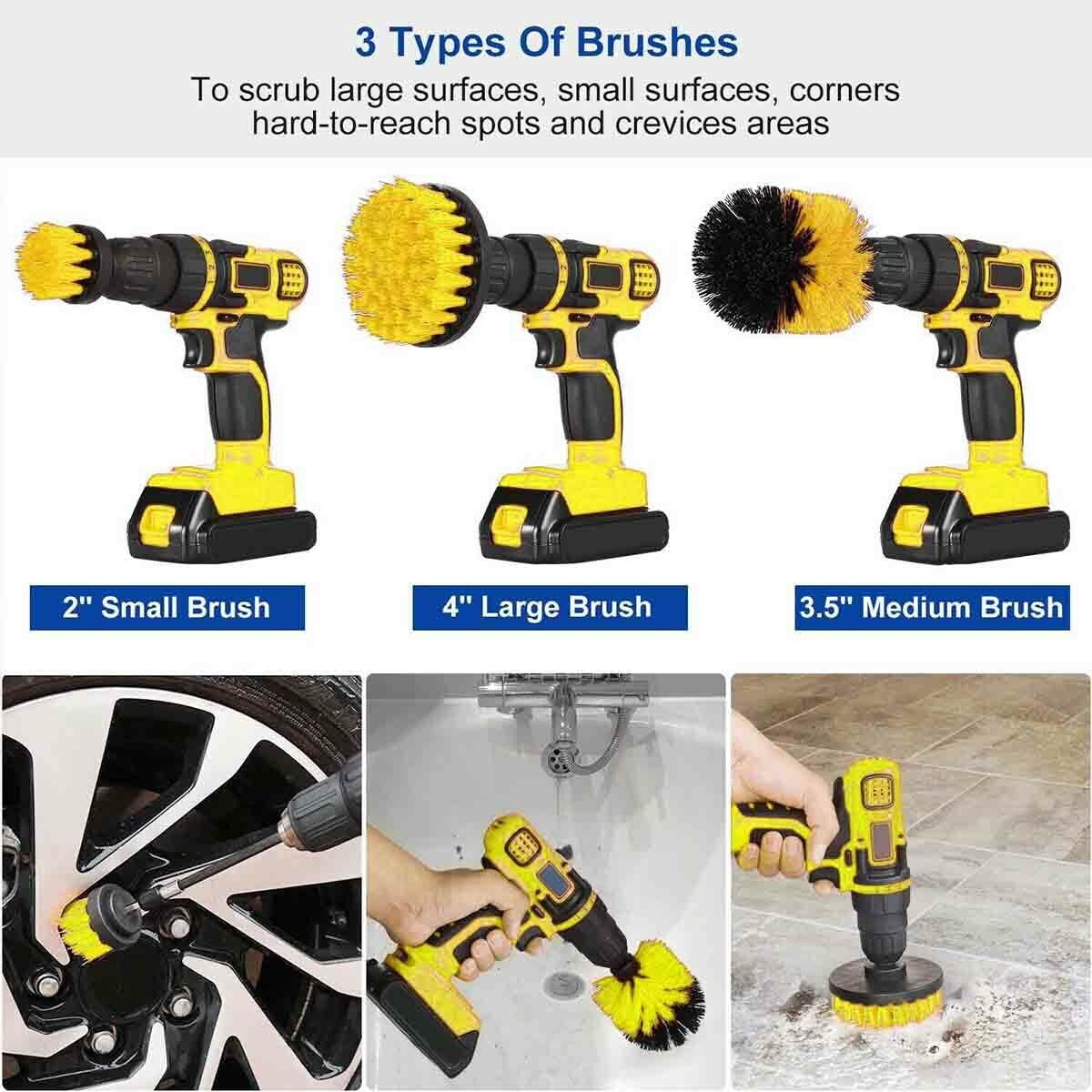 3 Types Of Brushes

To scrub large surfaces, small surfaces, corners hard-to-reach spots and crevices areas

2" Small Brush

4" Large Brush

3.5" Medium Brush