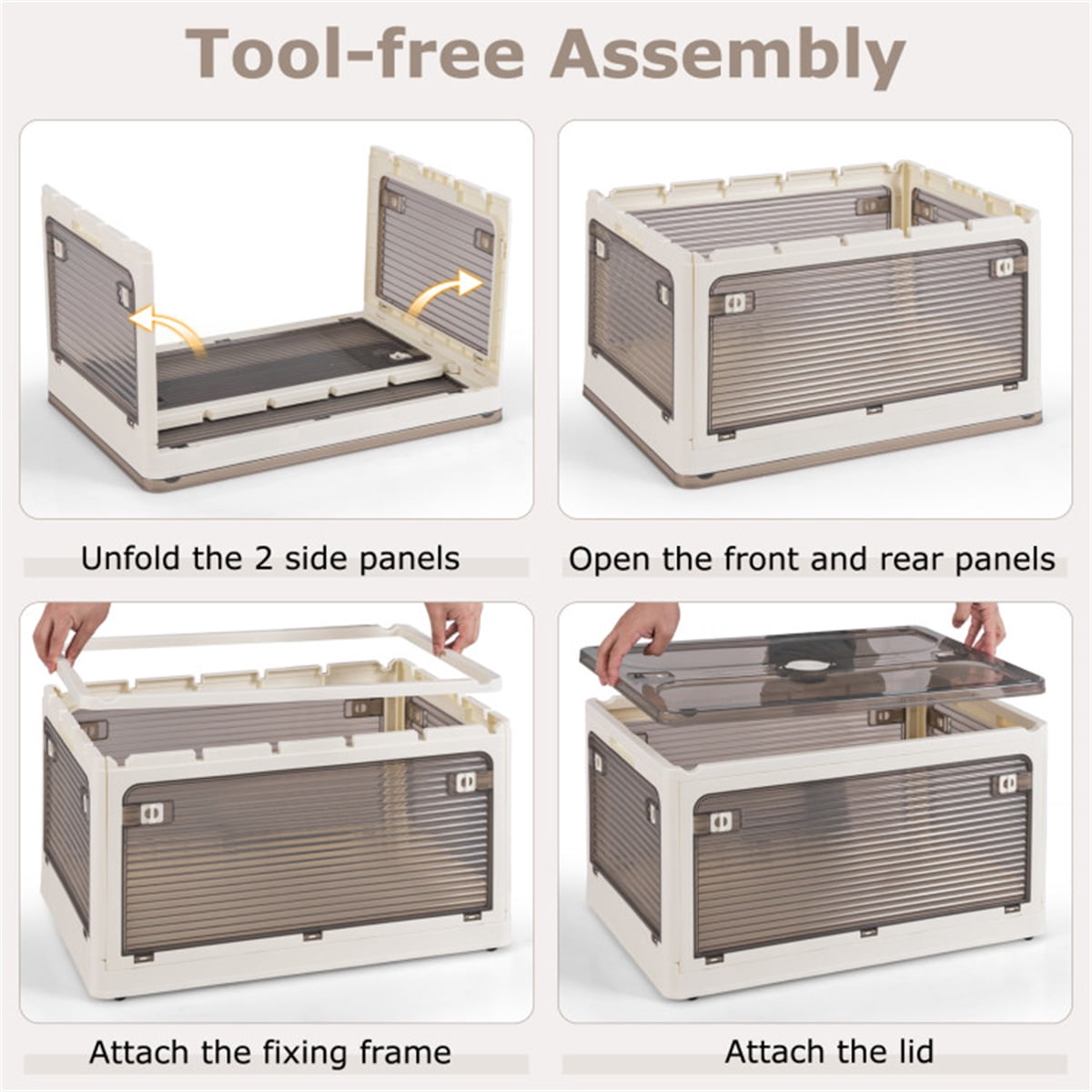 Tool-free Assembly

Unfold the 2 side panels

Open the front and rear panels

Attach the fixing frame

Attach the lid