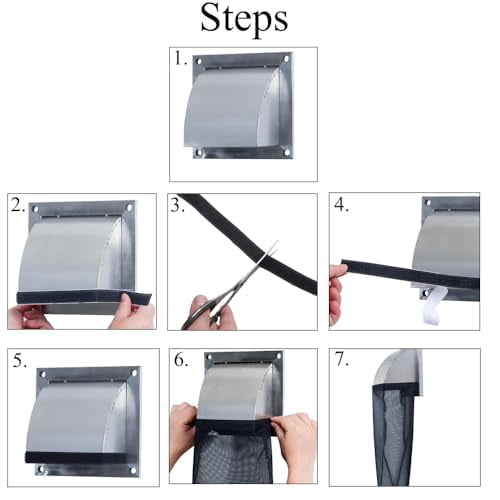 Steps

1.

2.

3.

4.

5.

6.

7.