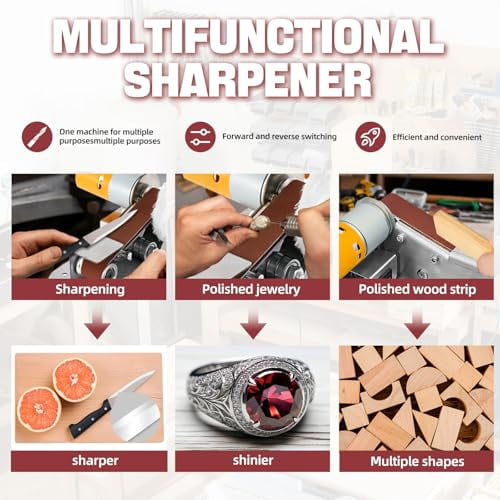 MULTIFUNCTIONAL SHARPENER

One machine for multiple purposesmultiple purposes

Forward and reverse switching

Efficient and convenient

Sharpening

Polished jewelry

Polished wood strip

sharper

shinier

Multiple shapes