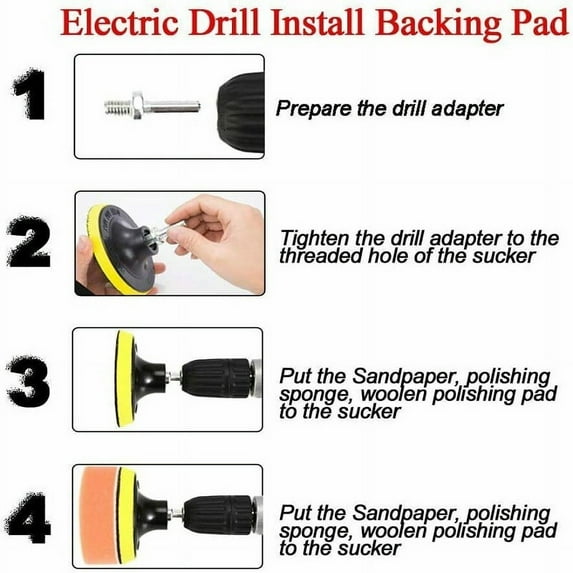 Electric Drill Install Backing Pad

1

Prepare the drill adapter

2

Tighten the drill adapter to the threaded hole of the sucker

3

Put the Sandpaper, polishing sponge, woolen polishing pad to the sucker

4

Put the Sandpaper, polishing sponge, woolen polishing pad to the sucker