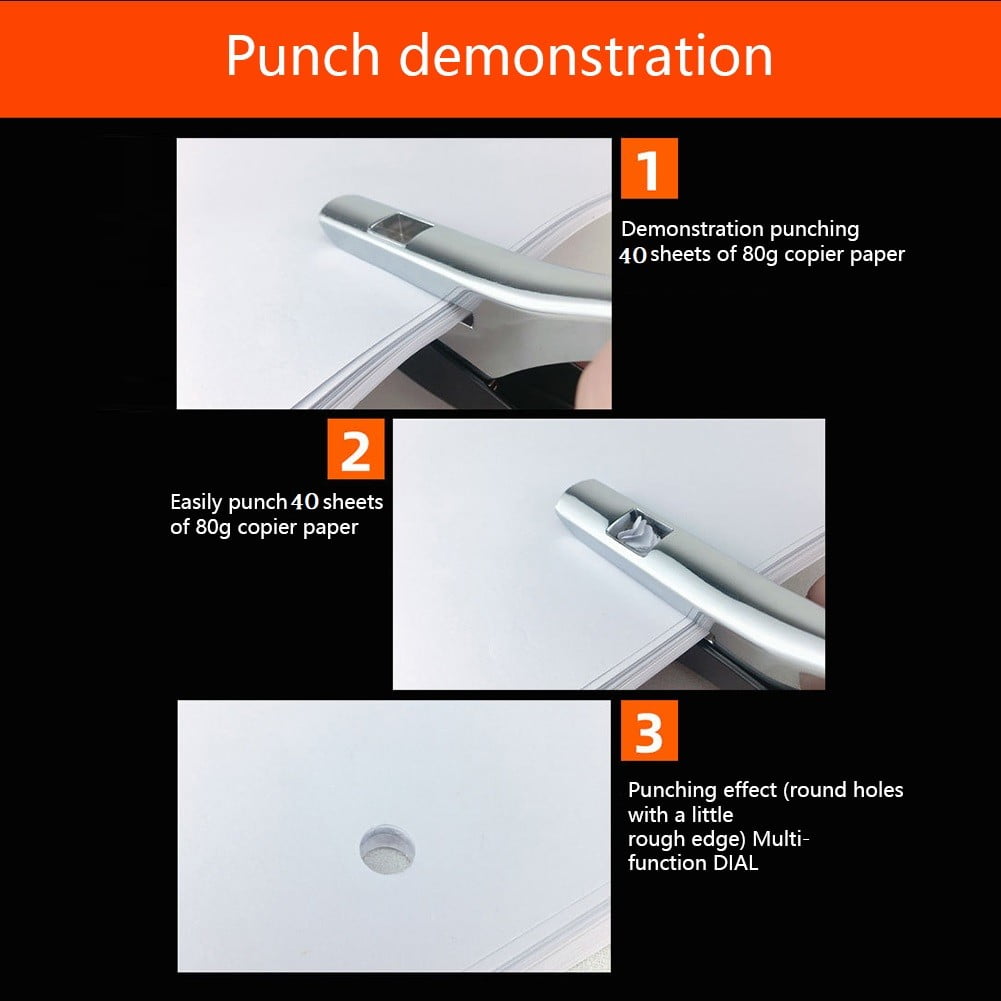 Punch demonstration

1

Demonstration punching 40 sheets of 80g copier paper

2

Easily punch 40 sheets of 80g copier paper

3

Punching effect (round holes with a little rough edge) Multi-function DIAL