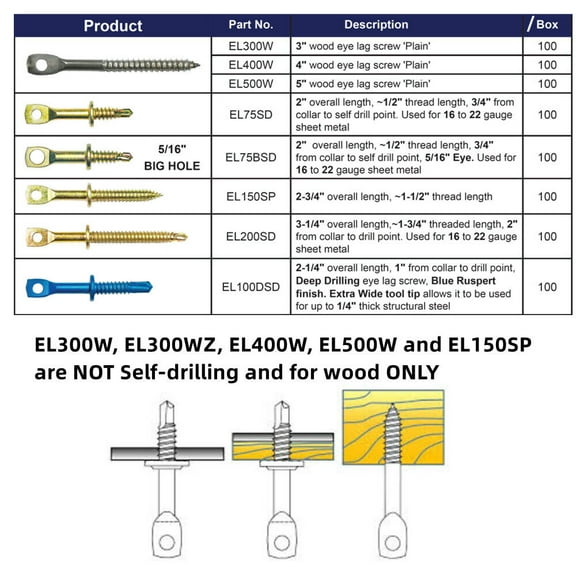 | Product | Part No. | Description | / Box |
|---|---|---|---|
| | EL300W | 3" wood eye lag screw 'Plain' | 100 |
| | EL400W | 4" wood eye lag screw 'Plain' | 100 |
| | EL500W | 5" wood eye lag screw 'Plain' | 100 |
| | EL75SD | 2" overall length, ~1/2" thread length, 3/4" from collar to self drill point. Used for 16 to 22 gauge sheet metal | 100 |
| 5/16" BIG HOLE | EL75BSD | 2" overall length, ~1/2" thread length, 3/4" from collar to self drill point, 5/16" Eye. Used for 16 to 22 gauge sheet metal | 100 |
| | EL150SP | 2-3/4" overall length, ~1-1/2" thread length | 100 |
| | EL200SD | 3-1/4" overall length,~1-3/4" threaded length, 2" from collar to drill point. Used for 16 to 22 gauge sheet metal | 100 |
| | EL100DSD | 2-1/4" overall length, 1" from collar to drill point, Deep Drilling eye lag screw, Blue Ruspert finish. Extra Wide tool tip allows it to be used for up to 1/4" thick structural steel | 100 |

EL300W, EL300WZ, EL400W, EL500W and EL150SP are NOT Self-drilling and for wood ONLY