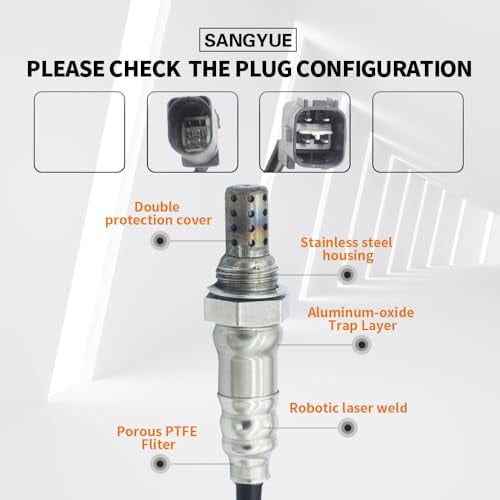 SANGYUE

PLEASE CHECK THE PLUG CONFIGURATION

Double protection cover

Stainless steel housing

Aluminum-oxide Trap Layer

Robotic laser weld

Porous PTFE Fliter