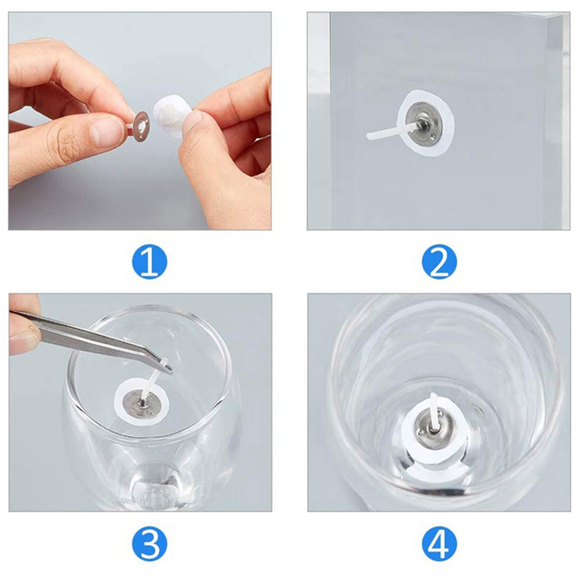 1

2

3

4