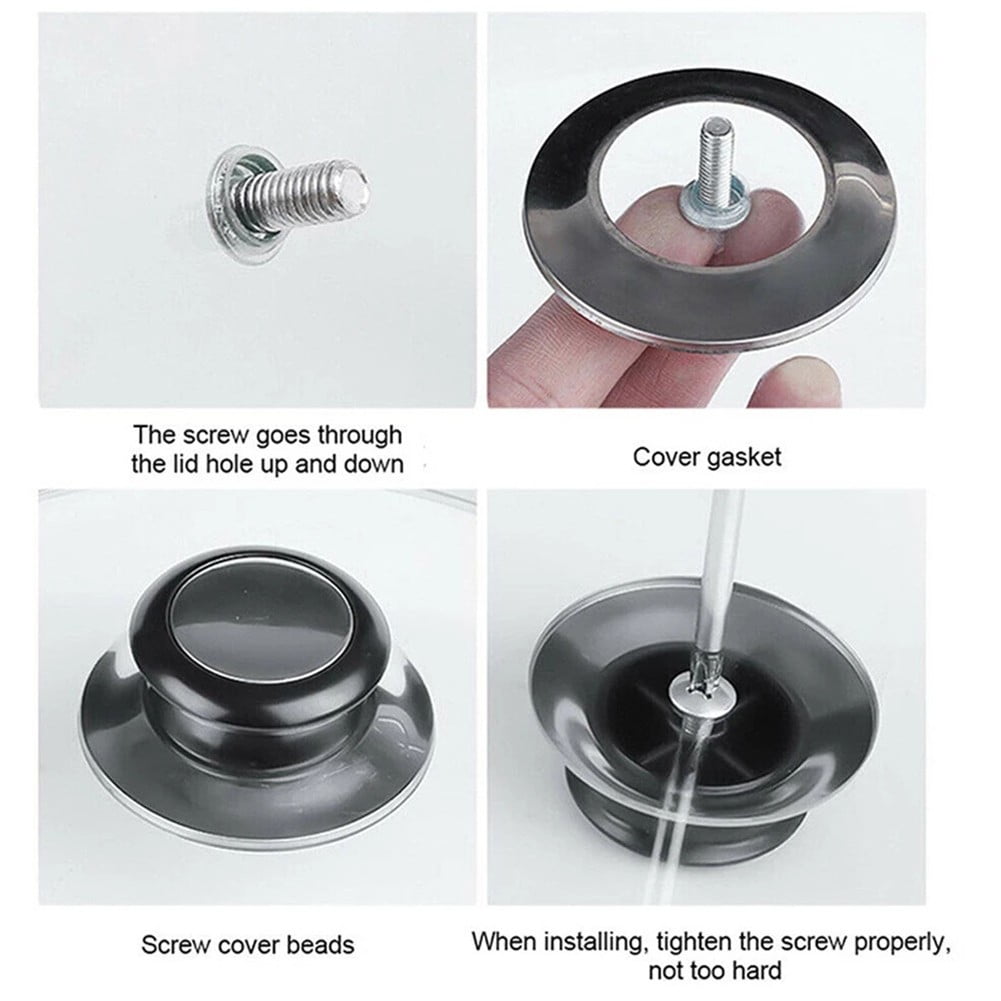 The screw goes through the lid hole up and down

Cover gasket

Screw cover beads

When installing, tighten the screw properly, not too hard