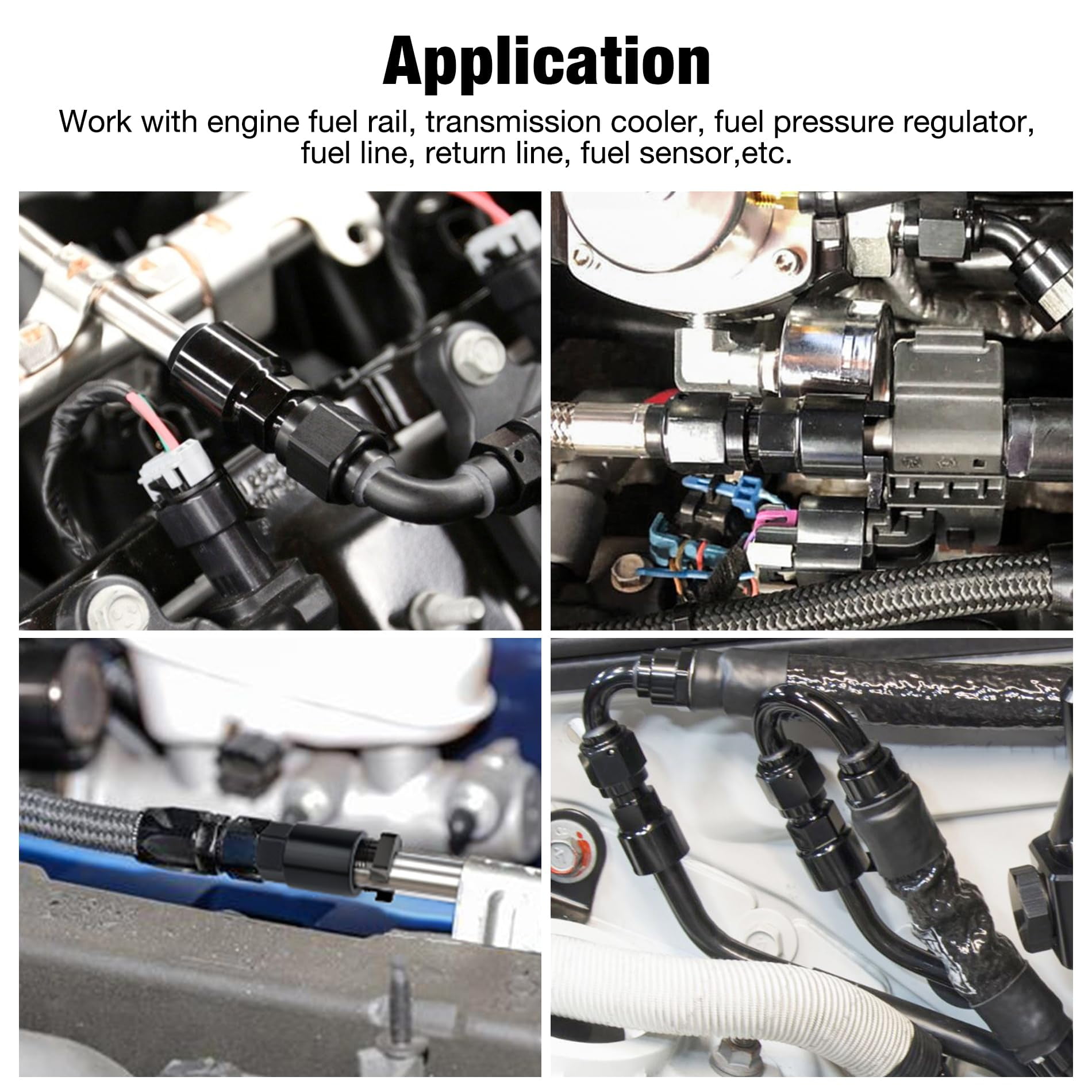 Application

Work with engine fuel rail, transmission cooler, fuel pressure regulator, fuel line, return line, fuel sensor,etc.