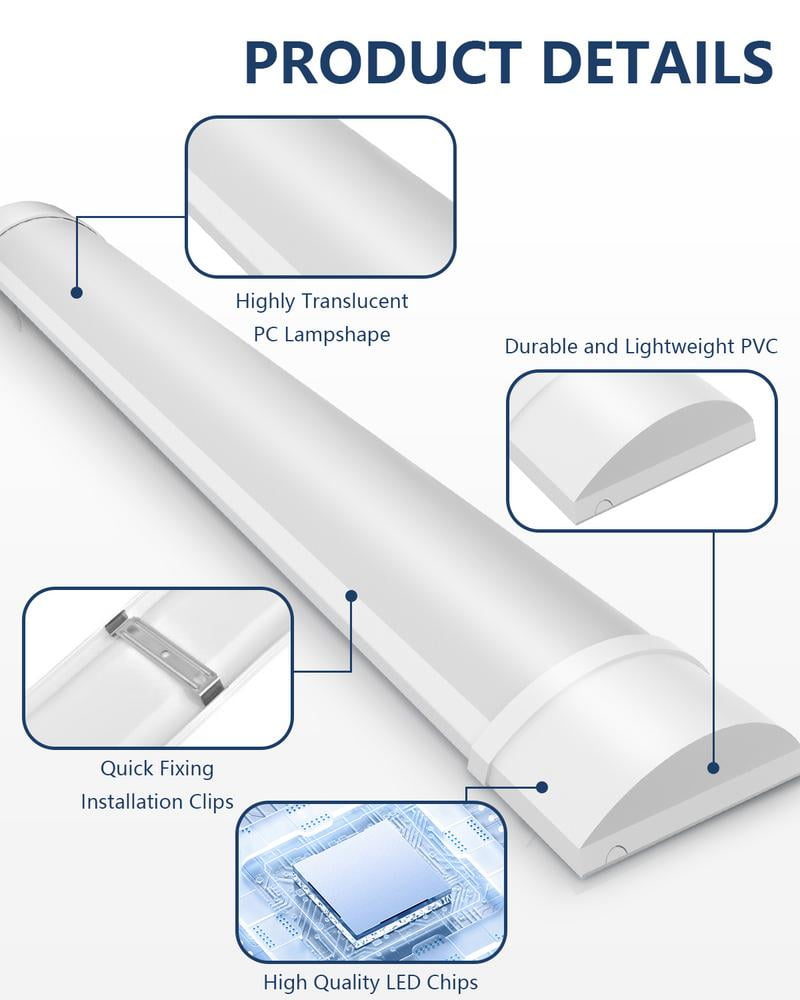 PRODUCT DETAILS

Highly Translucent PC Lampshape

Durable and Lightweight PVC

Quick Fixing Installation Clips

High Quality LED Chips